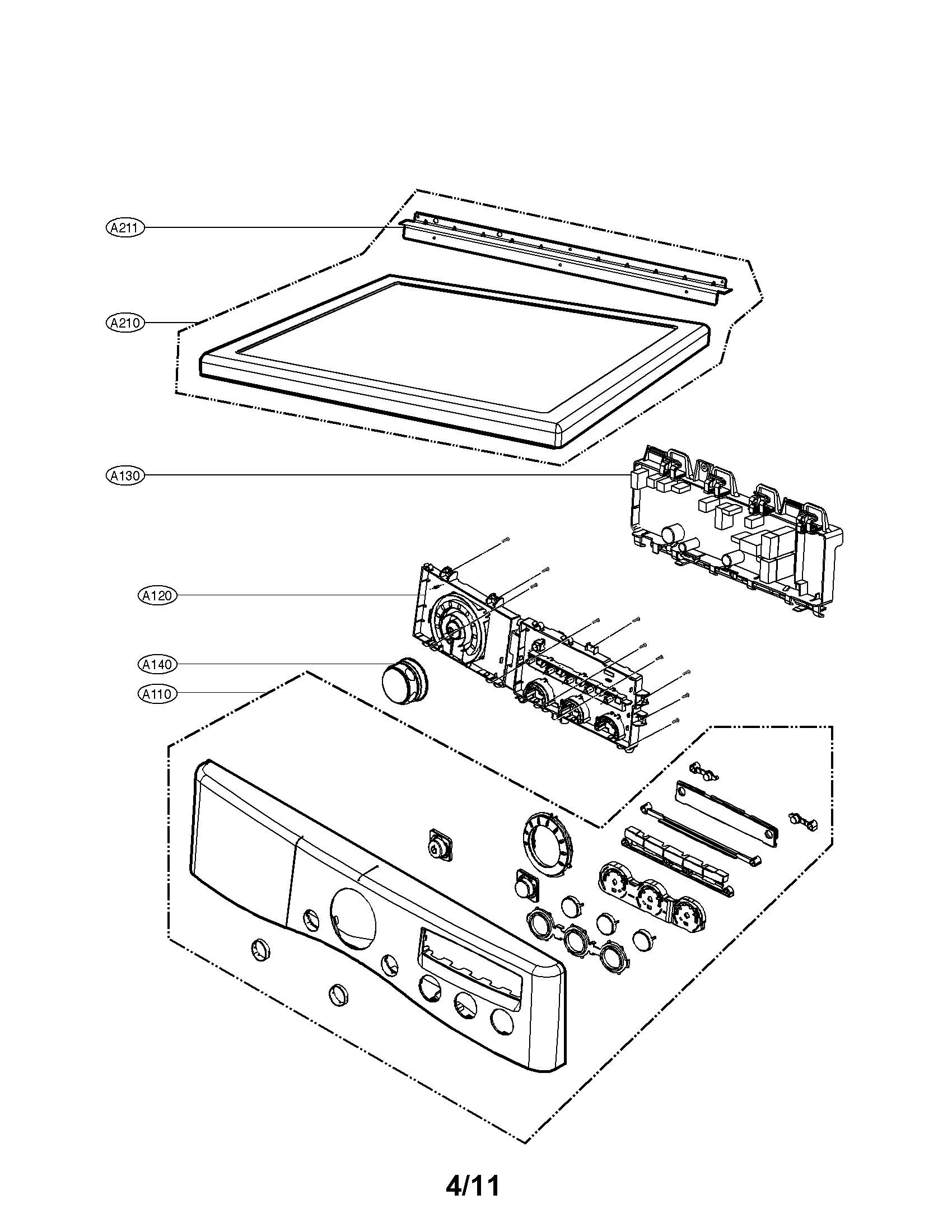 A211

A210

A130

A120

A140

A110

4/11