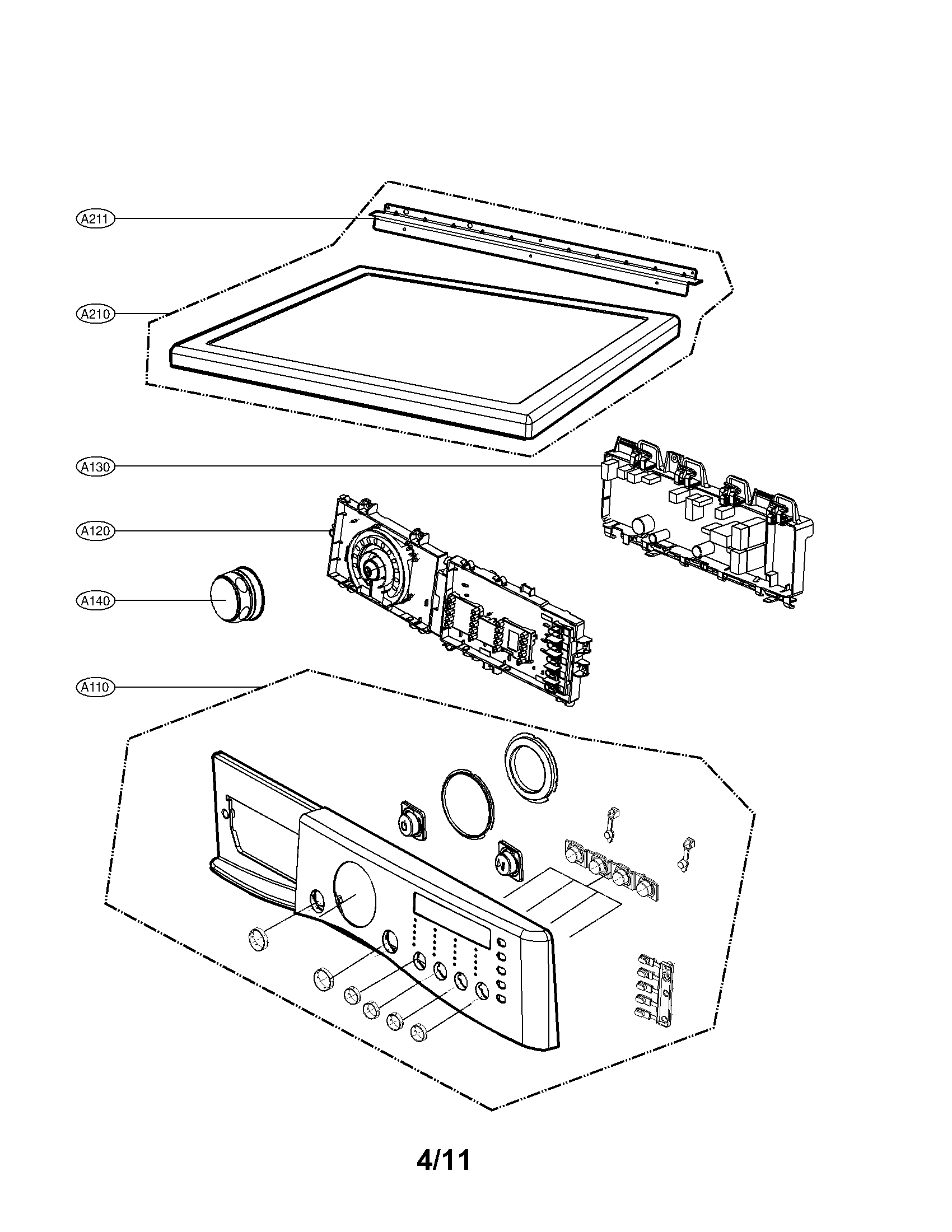 A211

A210

A130

A120

A140

A110

4/11