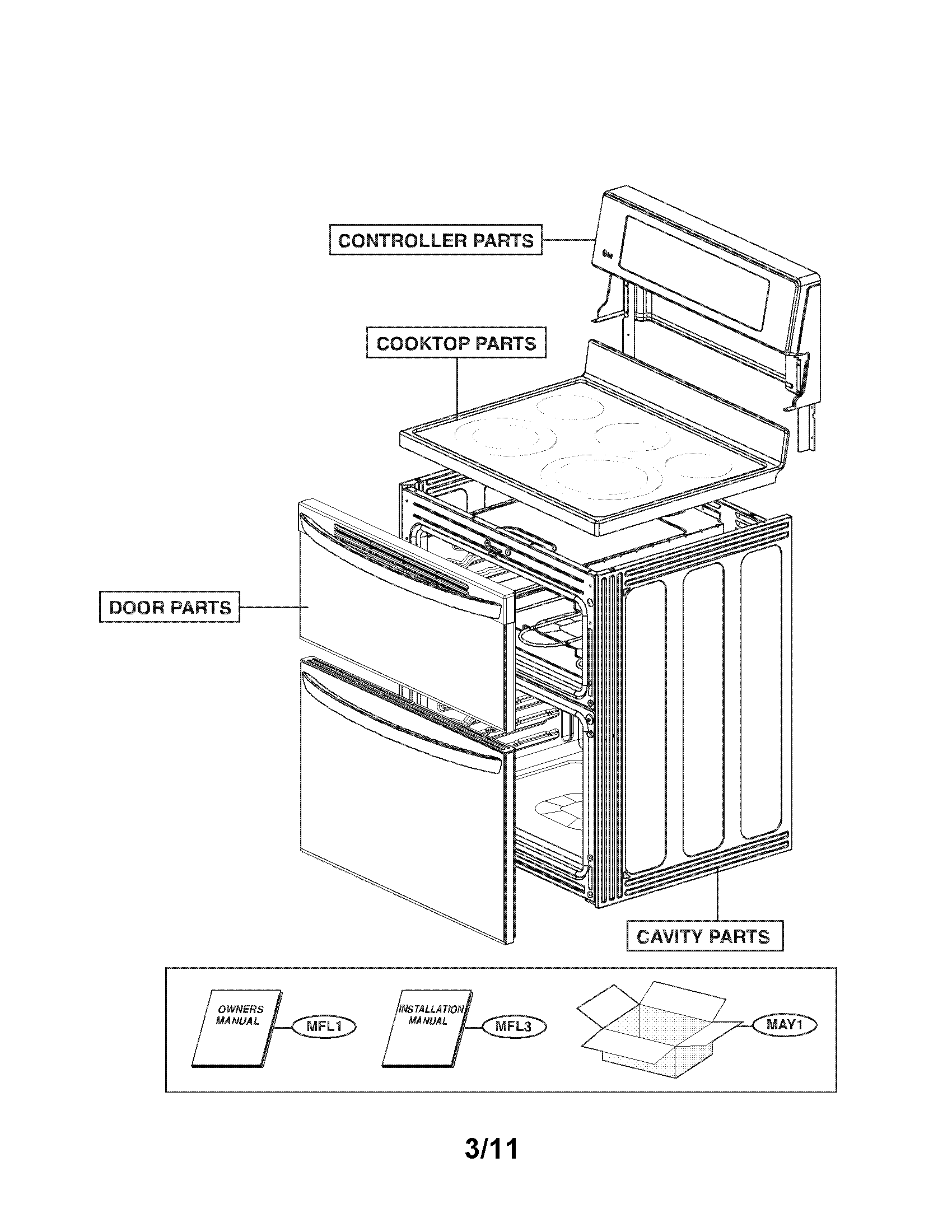 CONTROLLER PARTS

COOKTOP PARTS

DOOR PARTS

CAVITY PARTS

OWNERS MANUAL

MFL1

INSTALLATION MANUAL

MFL3

MAY1

3/11