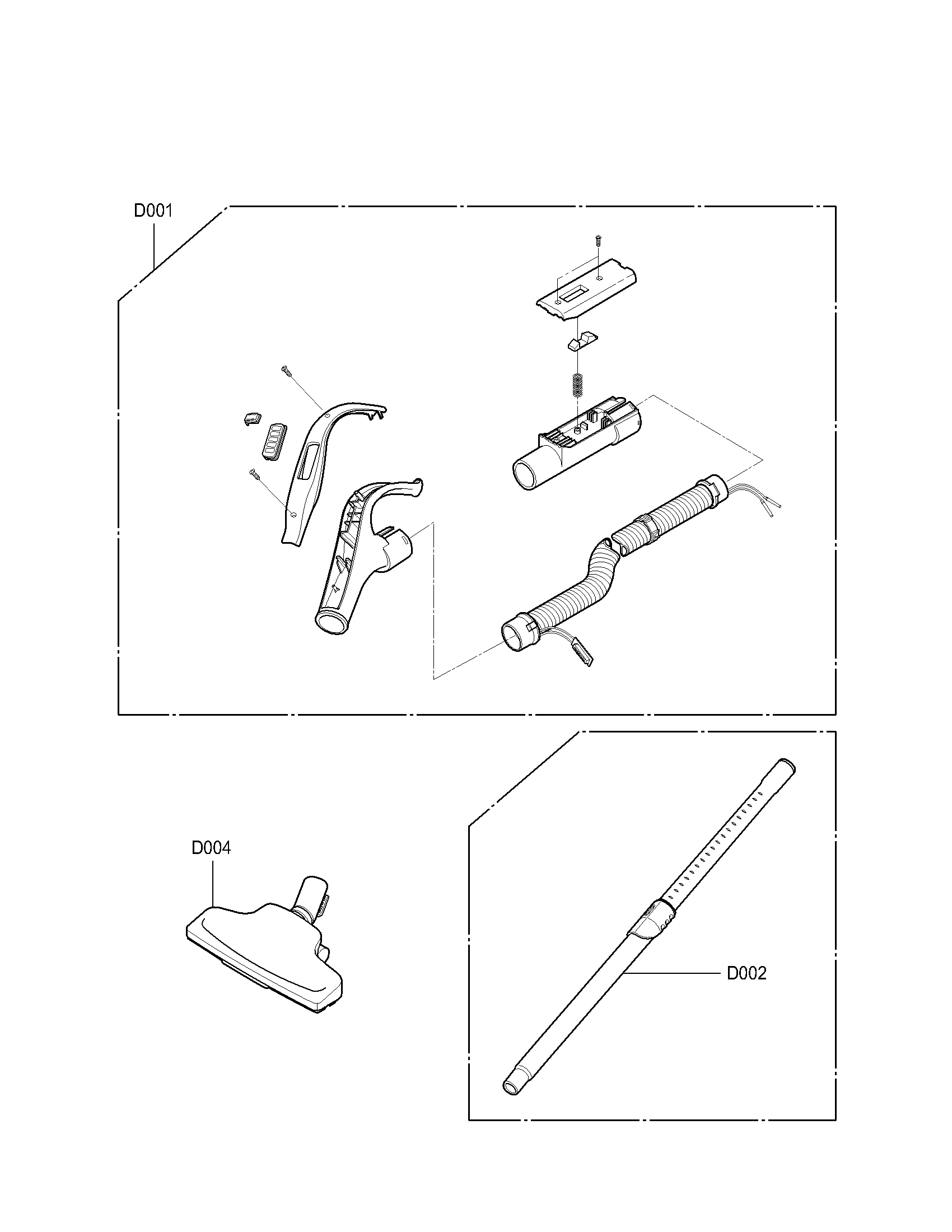 D001

D004

D002