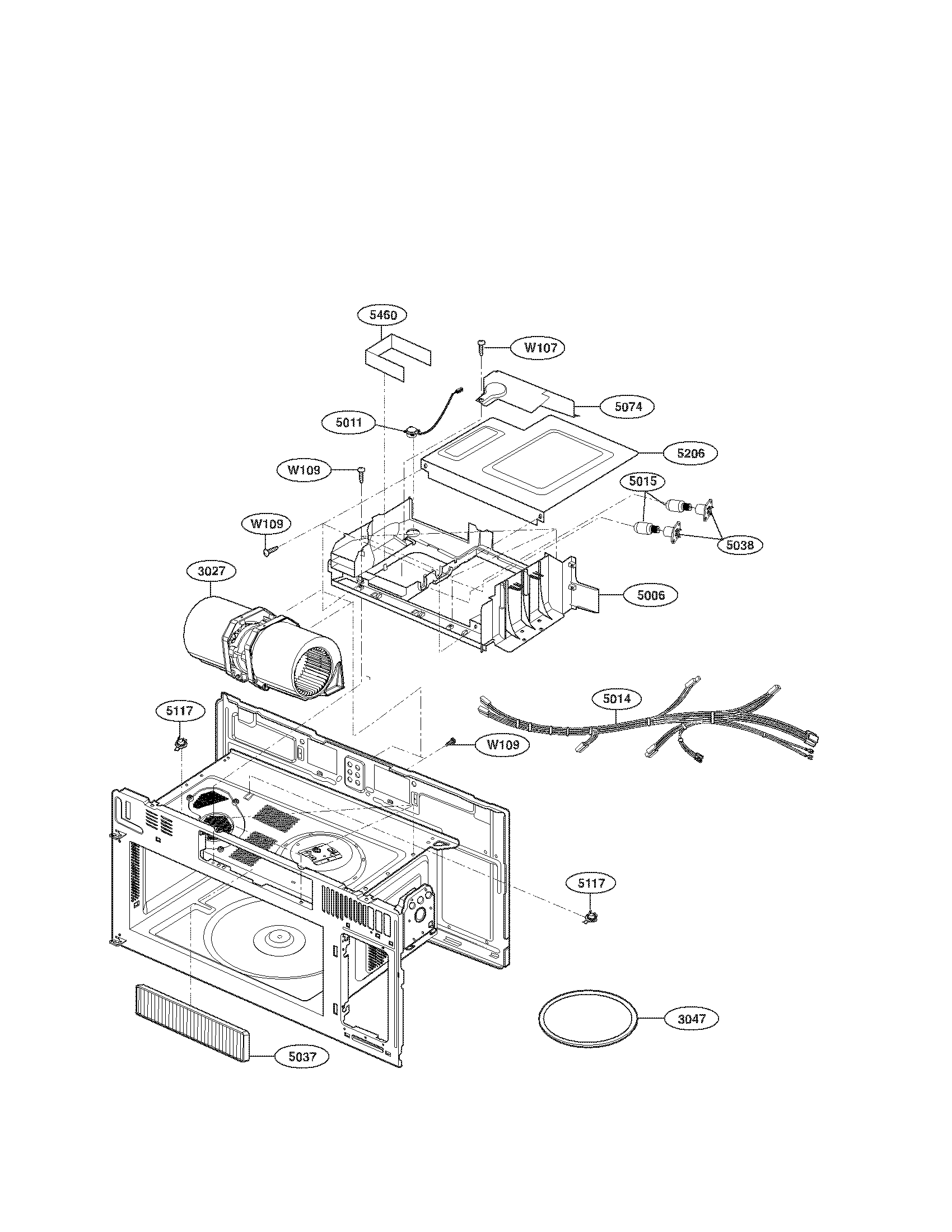 5460
W107
5074
5011
5206
W109
5015
W109
5038
3027
5006
5014
5117
W109
5117
3047
5037