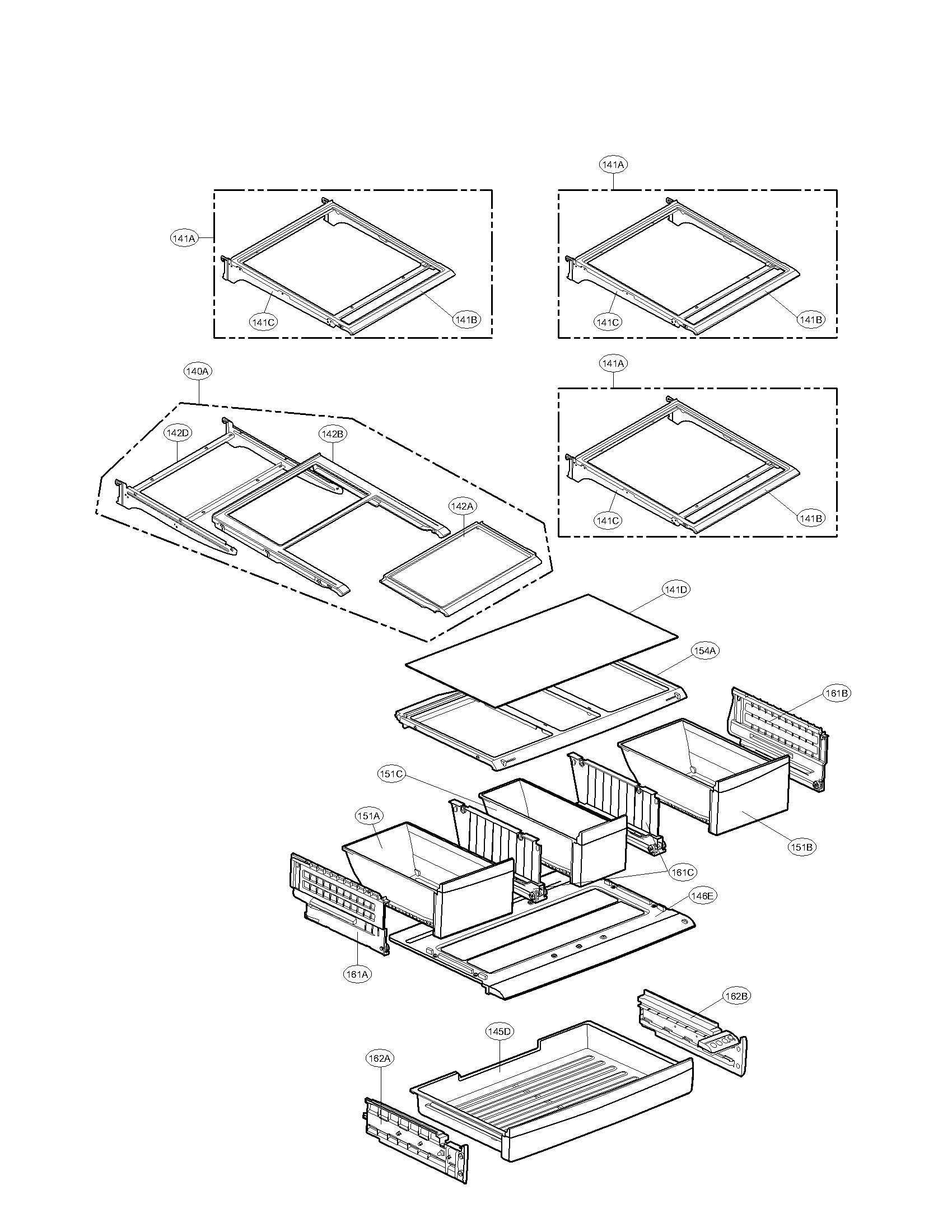 141A

141A

141C

141B

141C

141B

140A

141A

142D

142B

142A

141C

141B

141D

154A

161B

151C

151A

151B

161C

146E

161A

162B

145D

162A