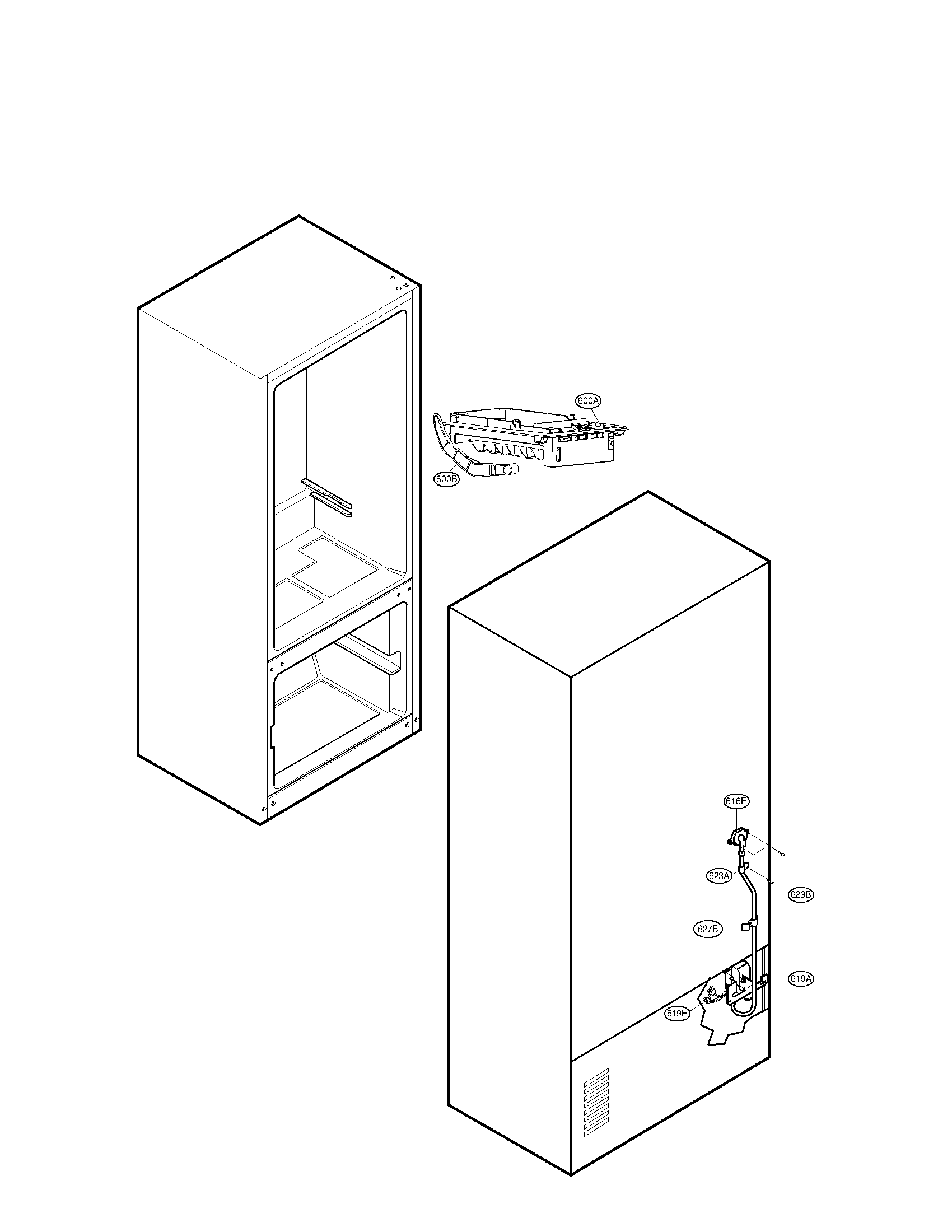 600A
600B
616E
623A
623B
627B
619A
619E