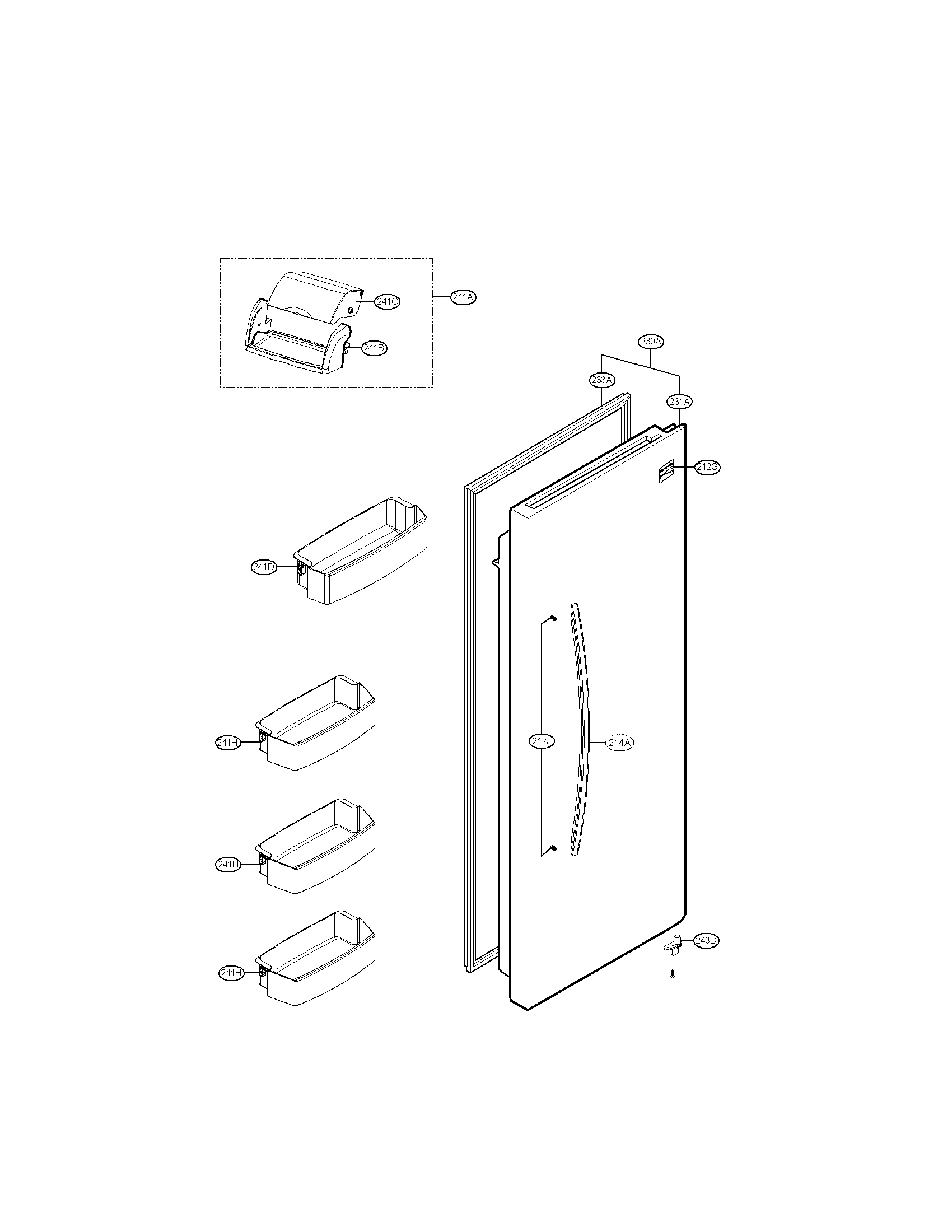 241C
241A
241B
230A
233A
231A
212G
241D
241H
212J
244A
241H
241H
243B