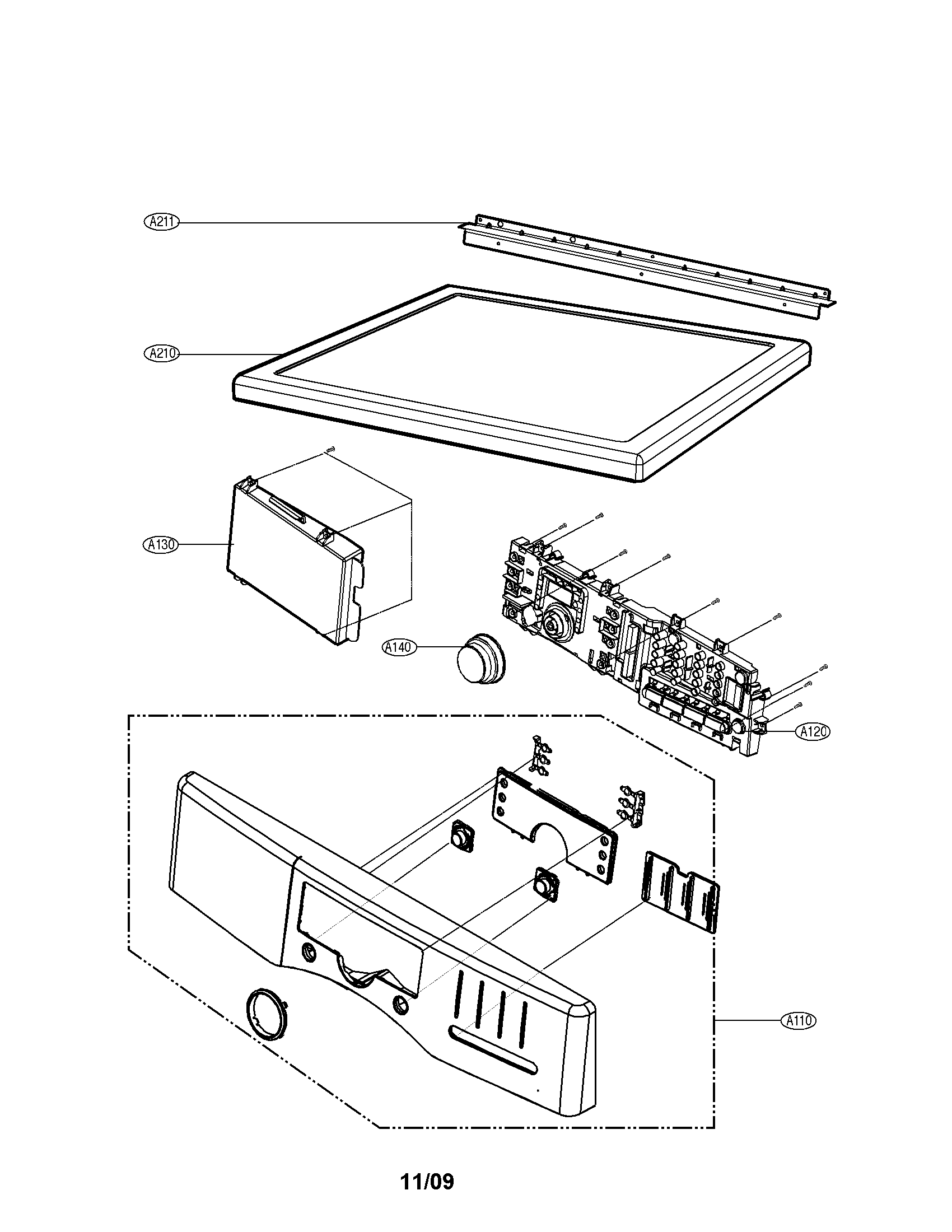 A211

A210

A130

A140

A120

A110

11/09