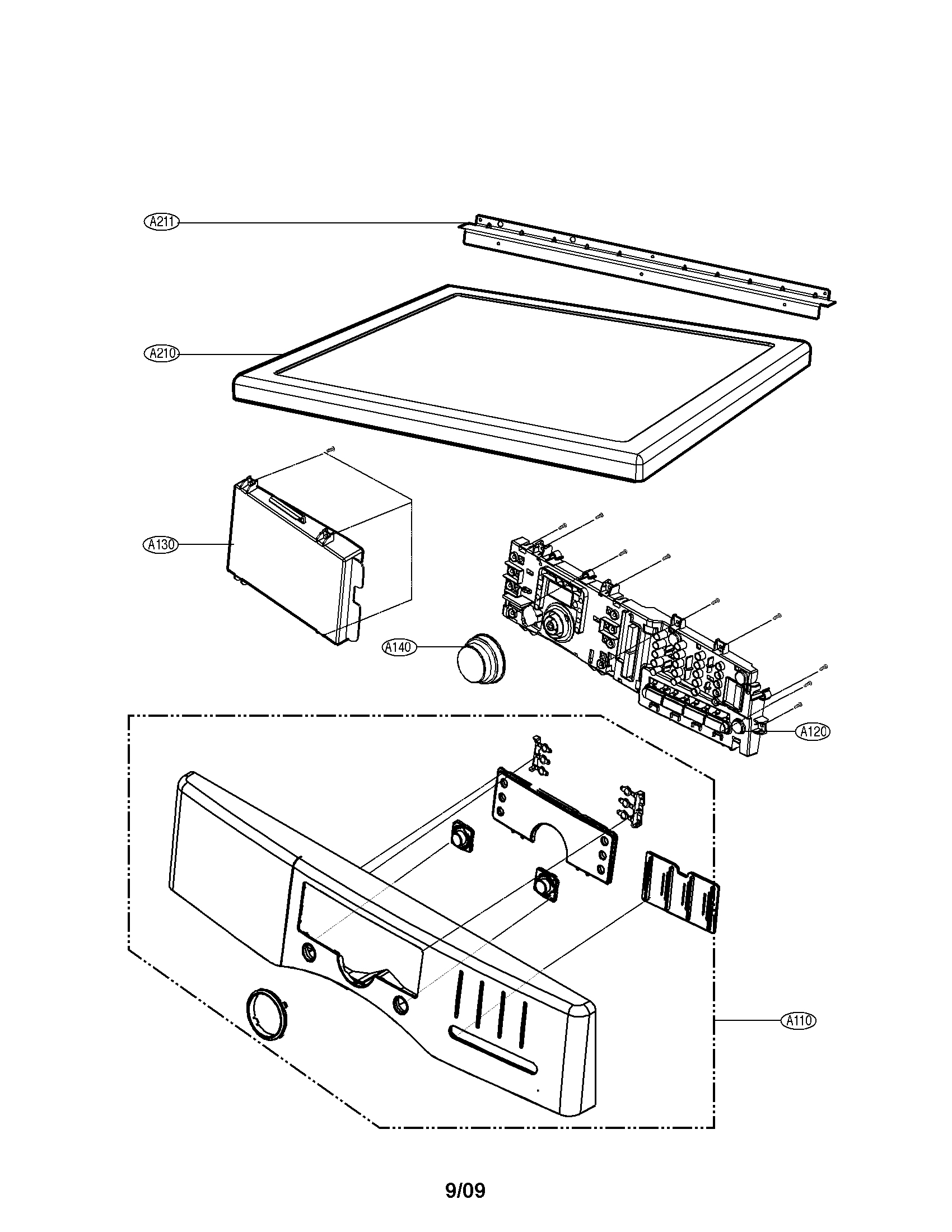 A211

A210

A130

A140

A120

A110

9/09