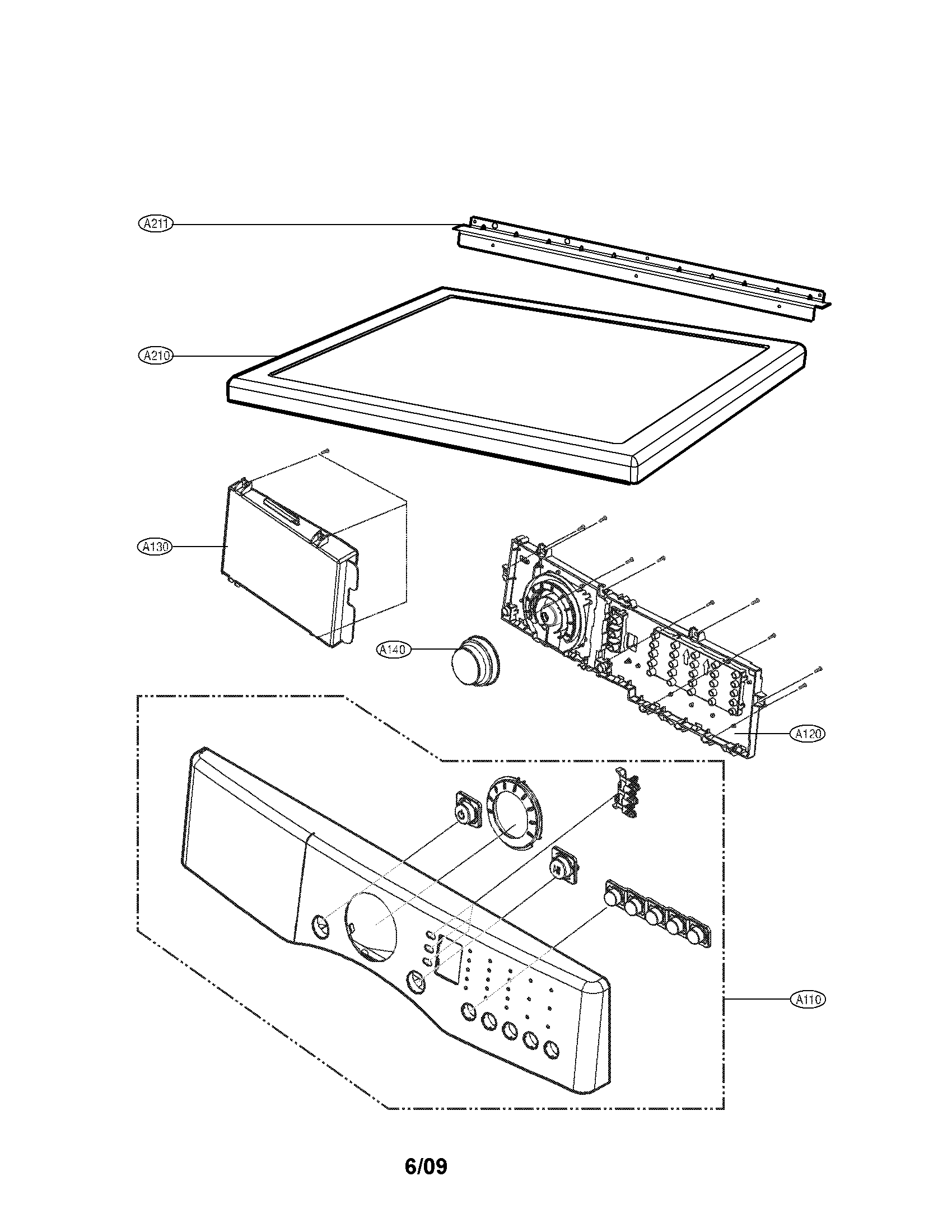 A211

A210

A130

A140

A120

A110

6/09