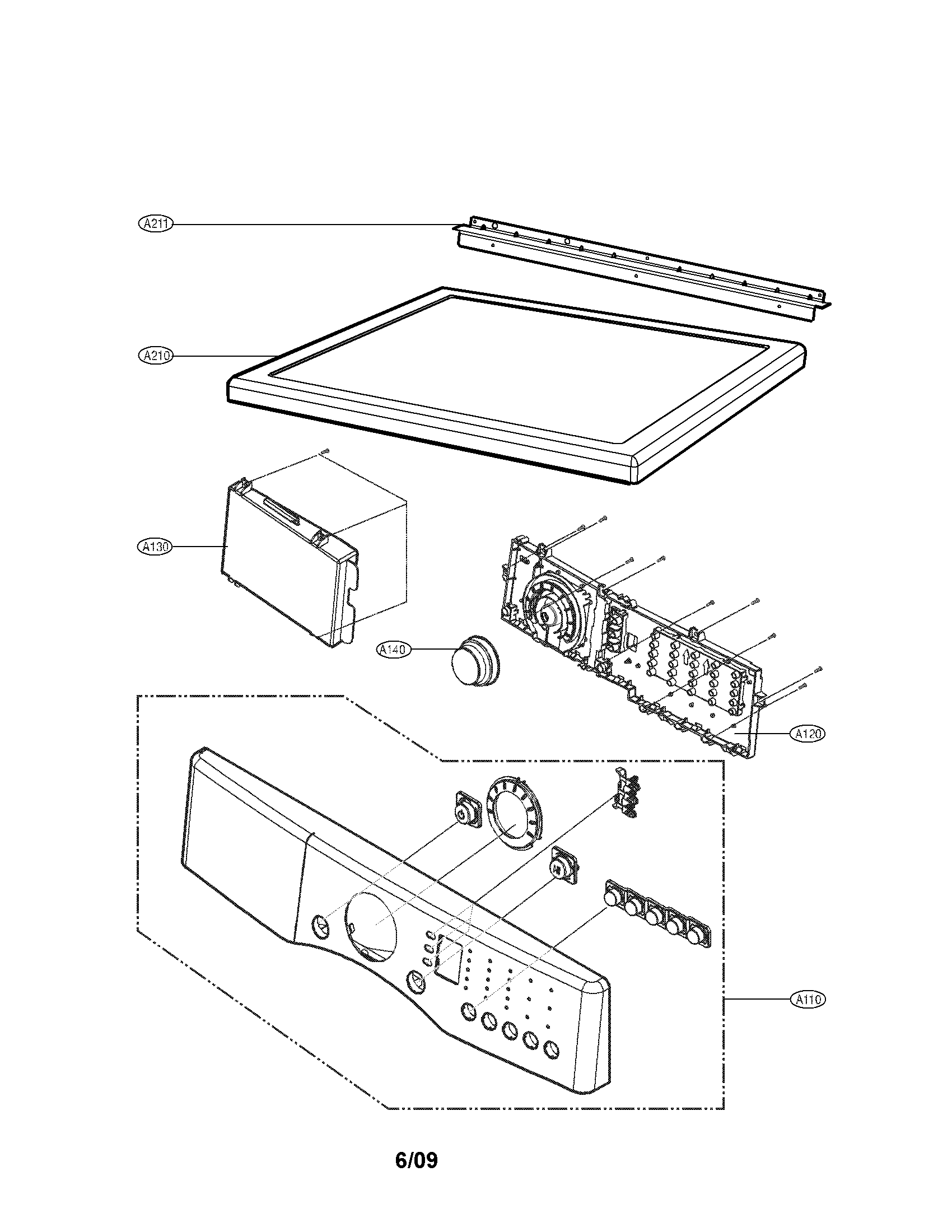 A211

A210

A130

A140

A120

A110

6/09