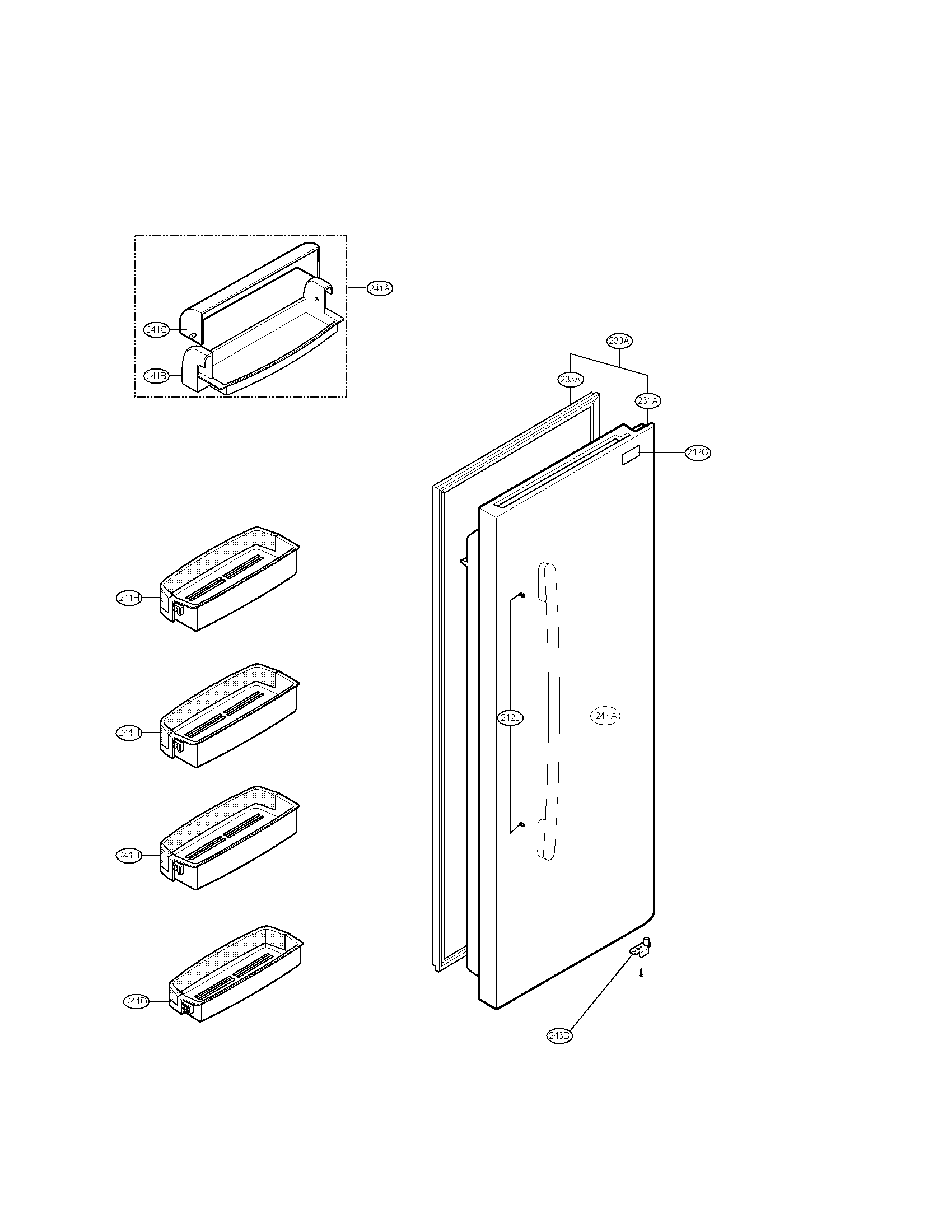 241A
241C
241B
230A
233A
231A
212G
241H
241H
212J
244A
241H
241D
243B