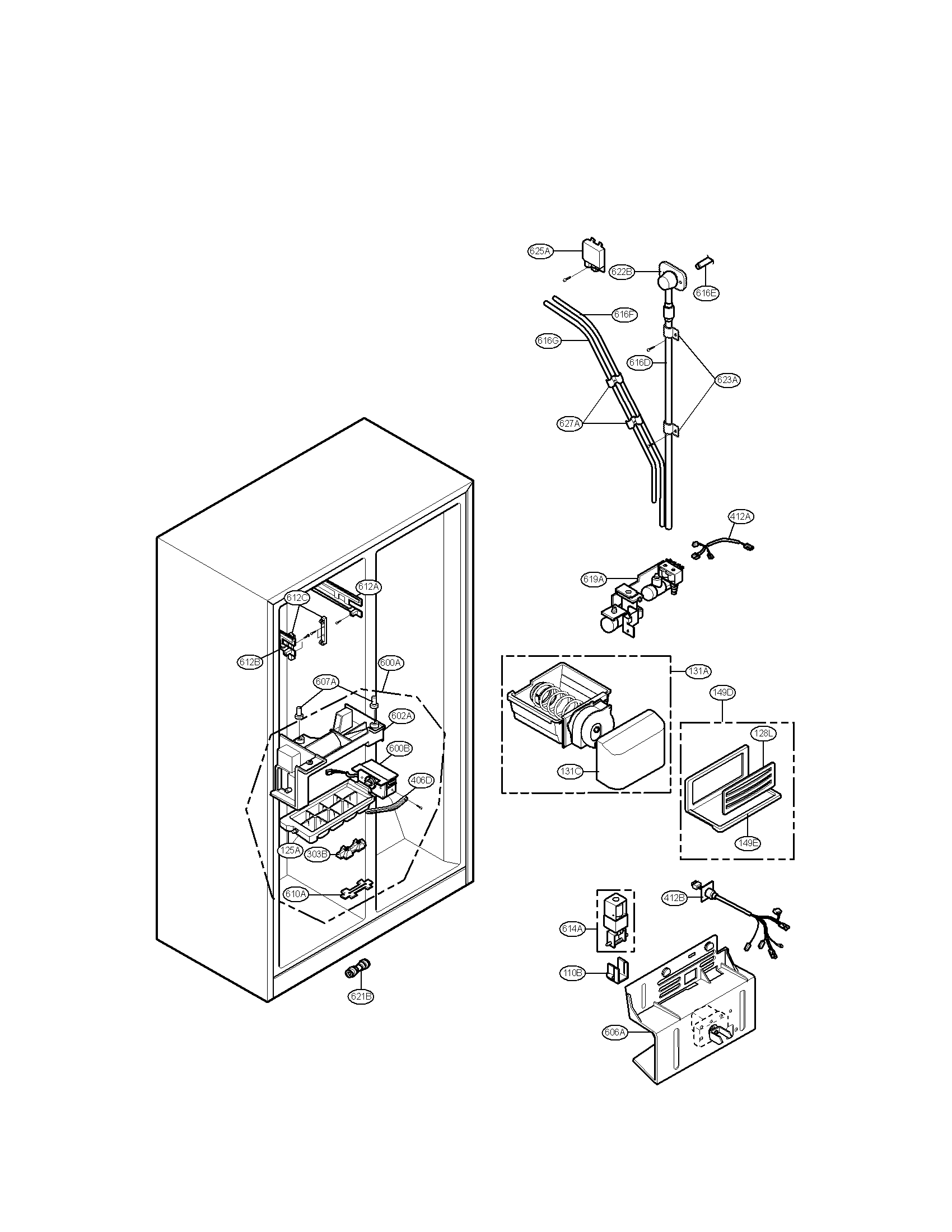 625A
622B
616E
616F
616G
616D
623A
627A
412A
619A
612A
612C
612B
600A
607A
602A
600B
406D
125A
303B
610A
621B
131A
131C
149D
128L
149E
412B
614A
110B
606A