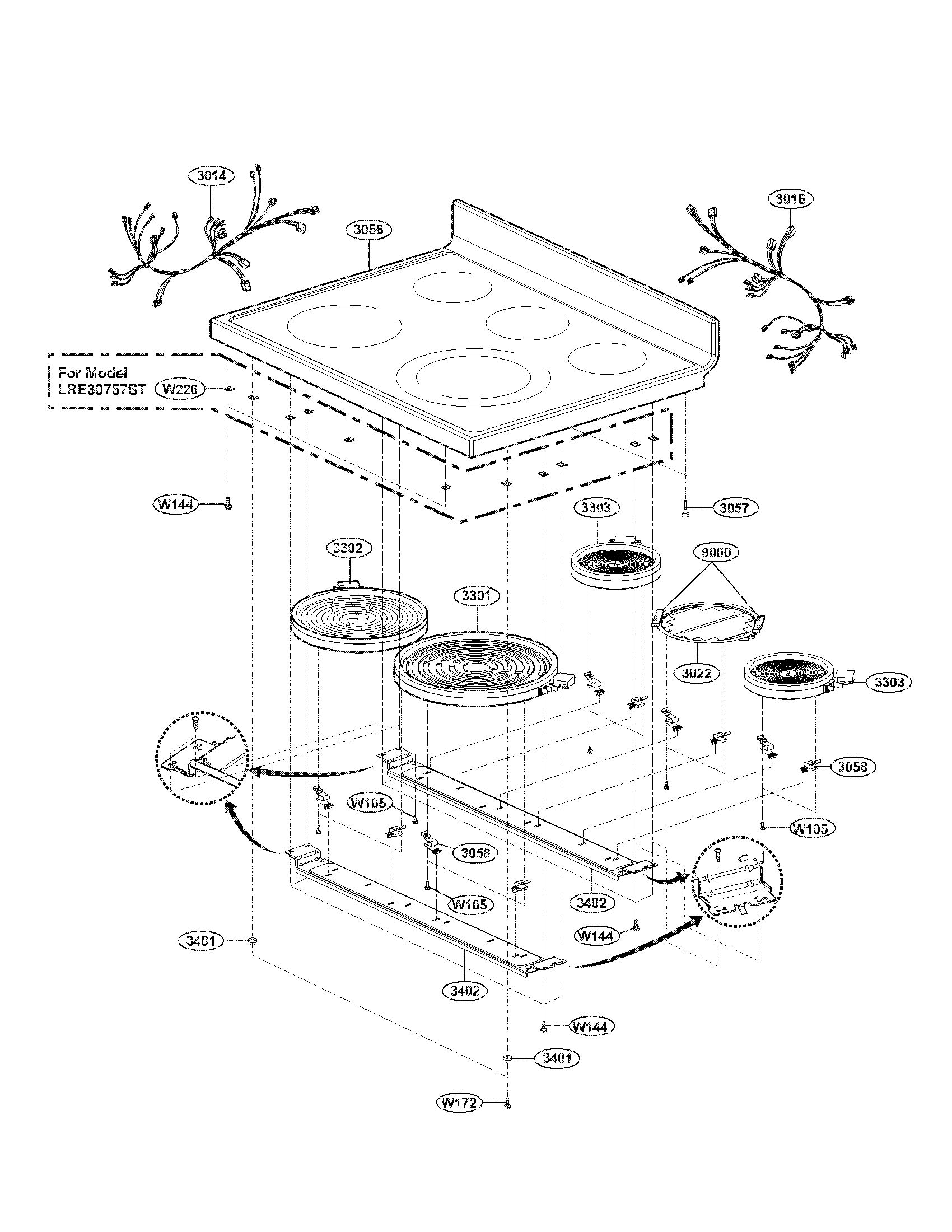 3014
3056
3016
For Model
LRE30757ST
W226
W144
3057
3303
3302
9000
3301
3022
3303
3058
W105
W105
3058
W105
3402
W144
3401
3402
W144
3401
W172