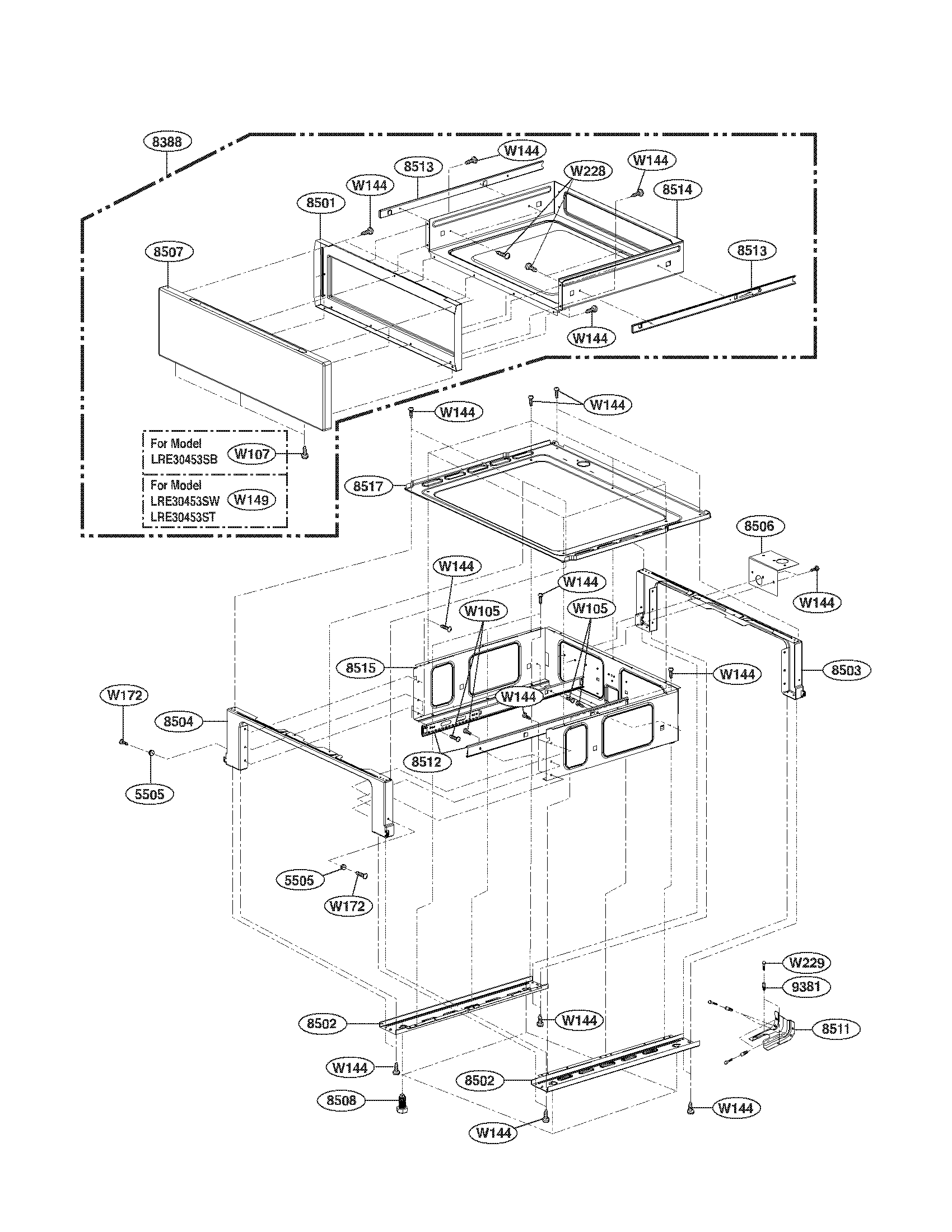 8388
W144
8513
W228
W144
8514
W144
8501
8507
8513
W144
W144
W144
For Model LRE30453SB
W107
For Model LRE30453SW LRE30453ST
W149
8517
8506
W144
W144
W144
W105
W105
8515
W144
8503
W172
W144
8504
8512
5505
5505
W172
W229
9381
8502
W144
8511
W144
8502
8508
W144
W144