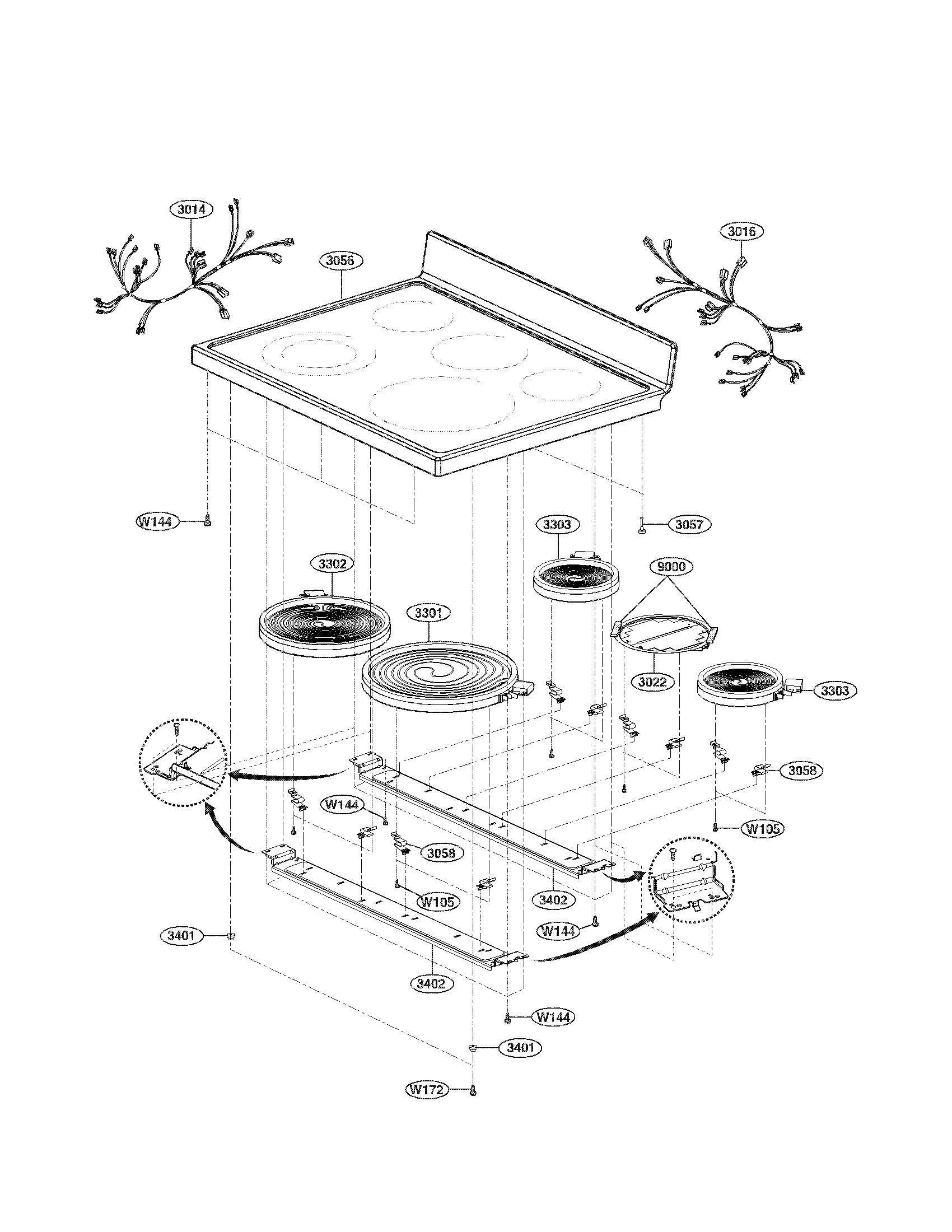 3014
3016
3056
W144
3057
3303
3302
9000
3301
3022
3303
3058
W144
W105
3058
W105
3402
W144
3401
3402
W144
3401
W172