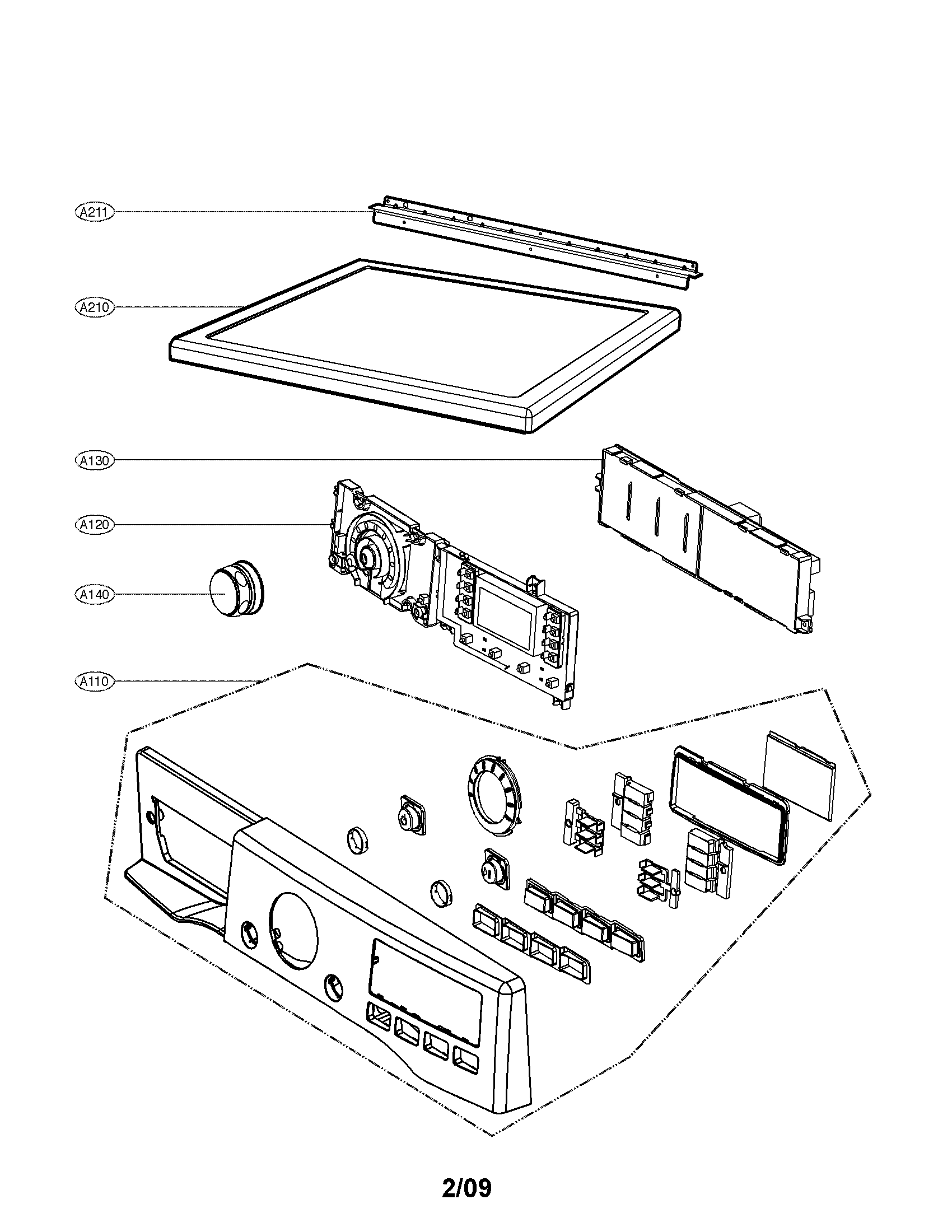 A211

A210

A130

A120

A140

A110

2/09