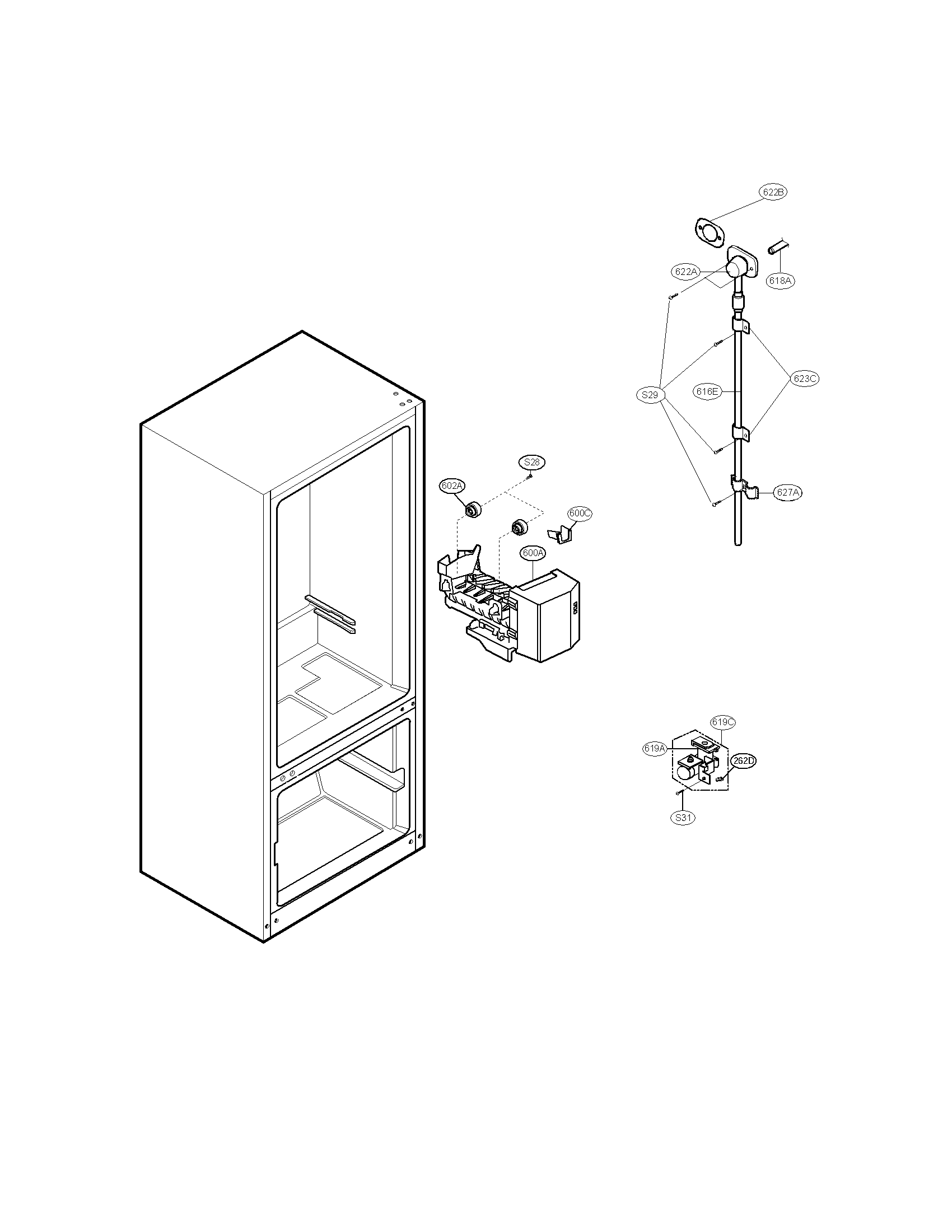 622B
622A
618A
S29
616E
623C
627A
S28
602A
600C
600A
619C
619A
262D
S31