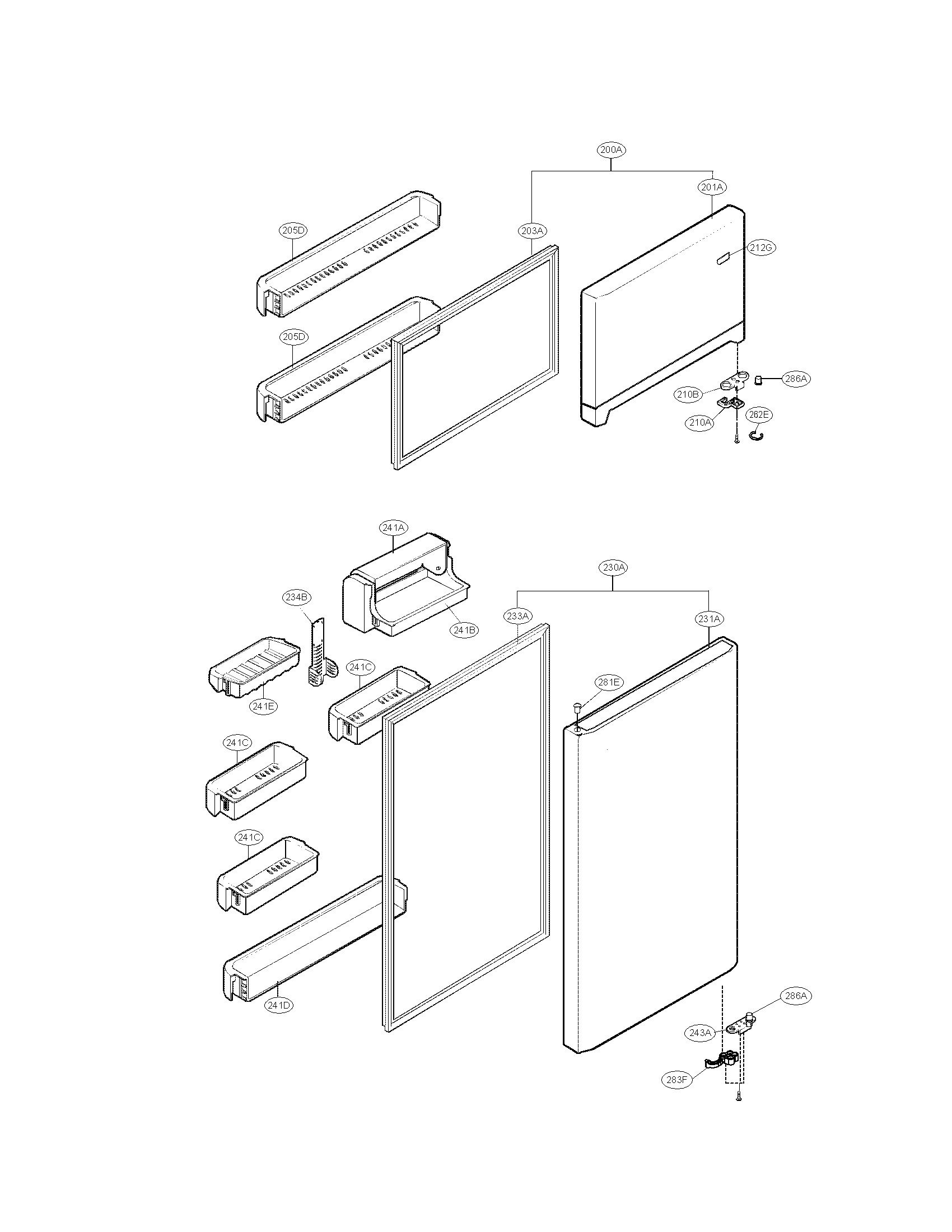 200A
201A
205D
203A
212G
205D
286A
210B
210A
262E
241A
230A
234B
233A
231A
241B
241C
281E
241E
241C
241C
241D
286A
243A
283F