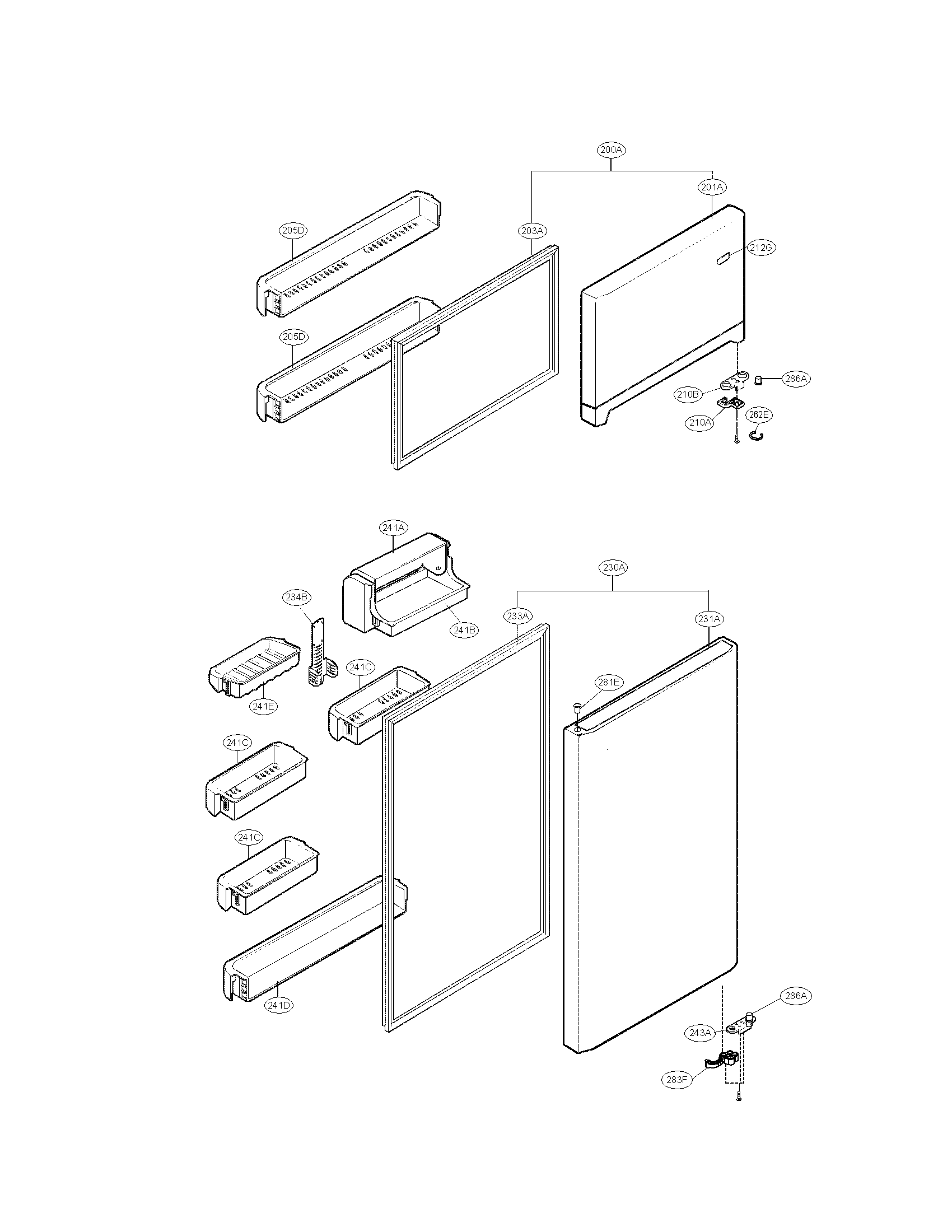 200A
201A
205D
203A
212G
205D
286A
210B
210A
262E
241A
230A
234B
233A
231A
241B
241C
281E
241E
241C
241C
241D
286A
243A
283F