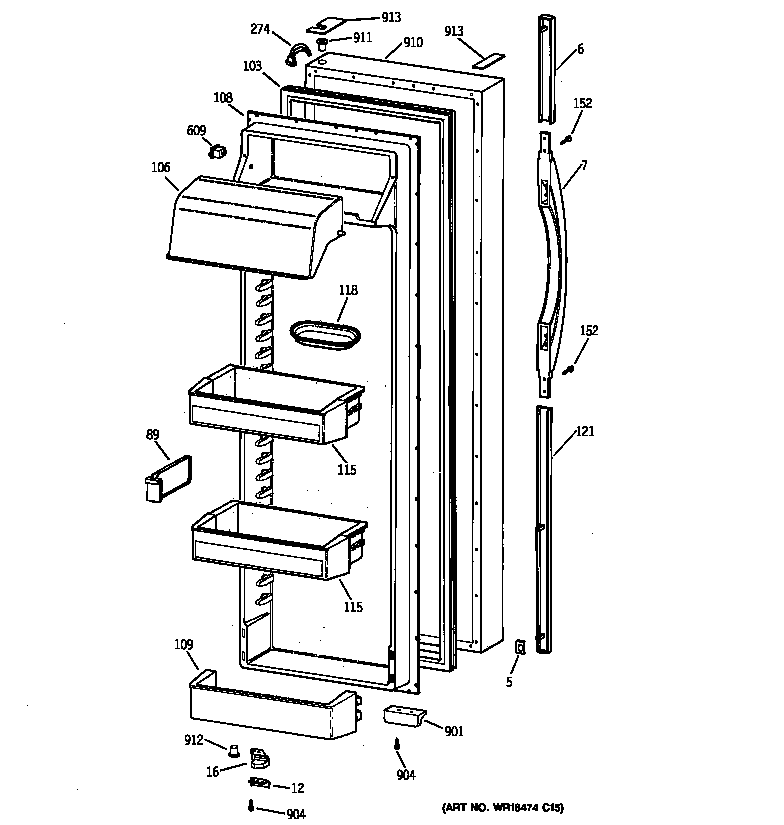 913
274
911
910
913
6
103
108
152
609
7
106
118
152
89
115
121
115
109
5
901
912
16
904
12
904
(ART NO. WR18474 C15)