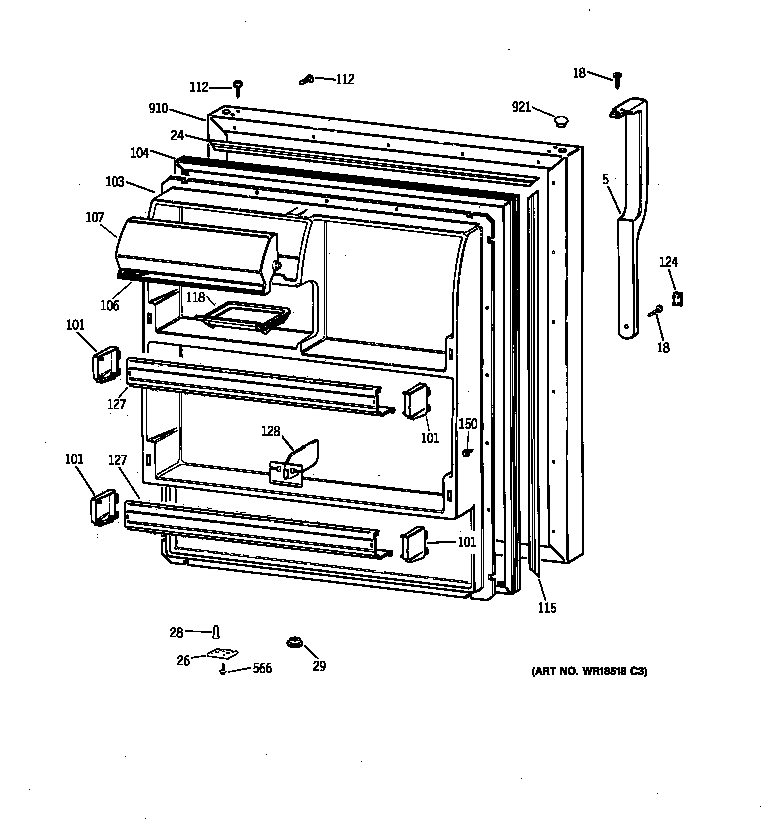 112
112
18
910
921
24
104
103
5
107
124
106
118
18
101
127
101
150
128
101
127
101
115
28
26
566
29
(ART NO. WR18518 C3)