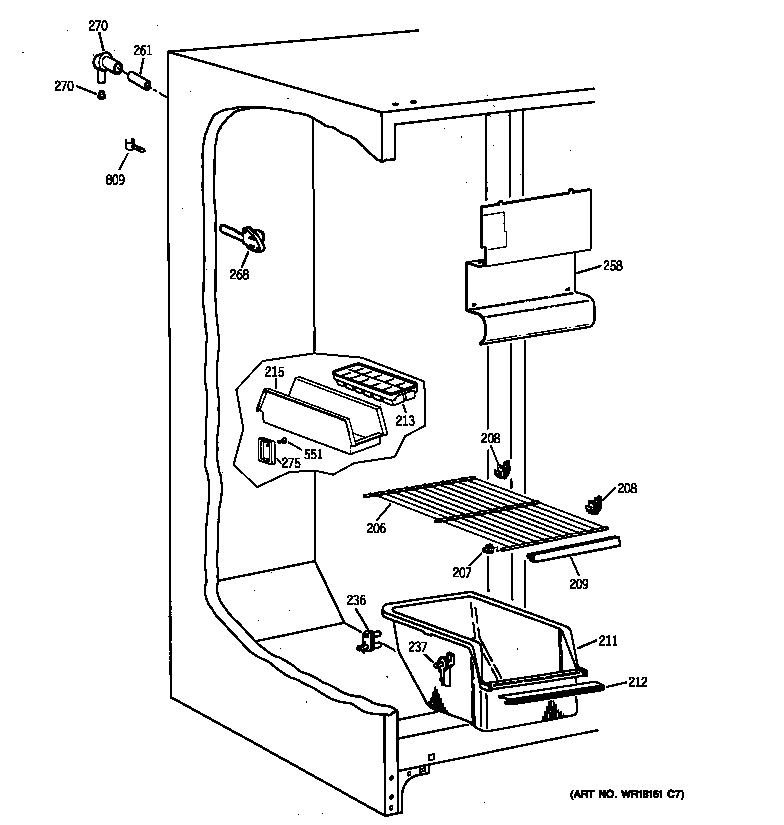 270
261
270
809
268
258
215
213
551
275
208
208
206
207
209
236
237
211
212
(ART NO. WR18161 C7)