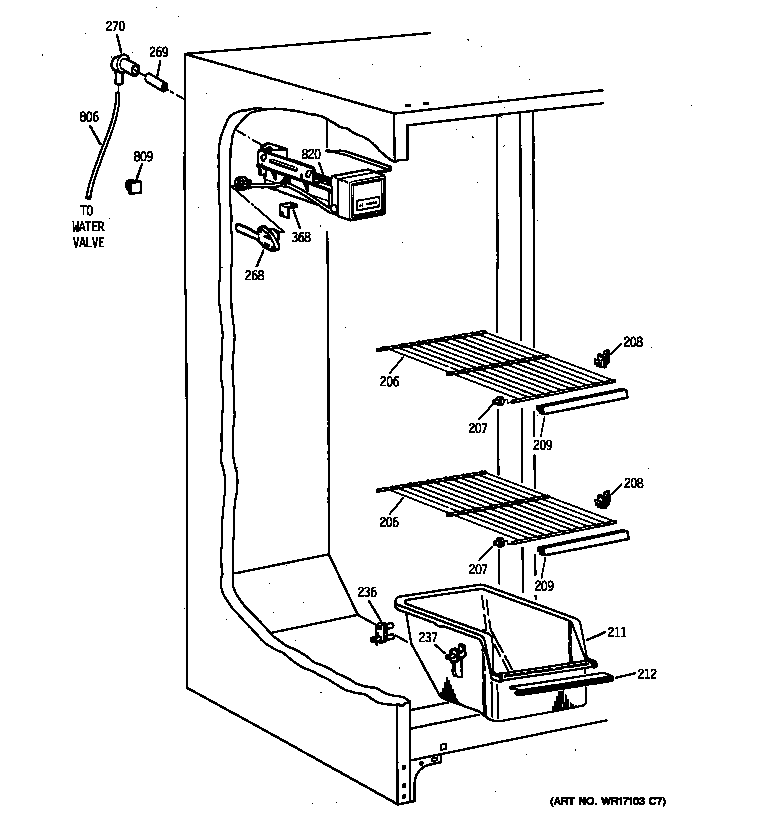 270
269
806
809
TO
WATER
VALVE
820
368
268
208
206
207
209
208
206
207
209
236
237
211
212
(ART NO. WR17103 C7)