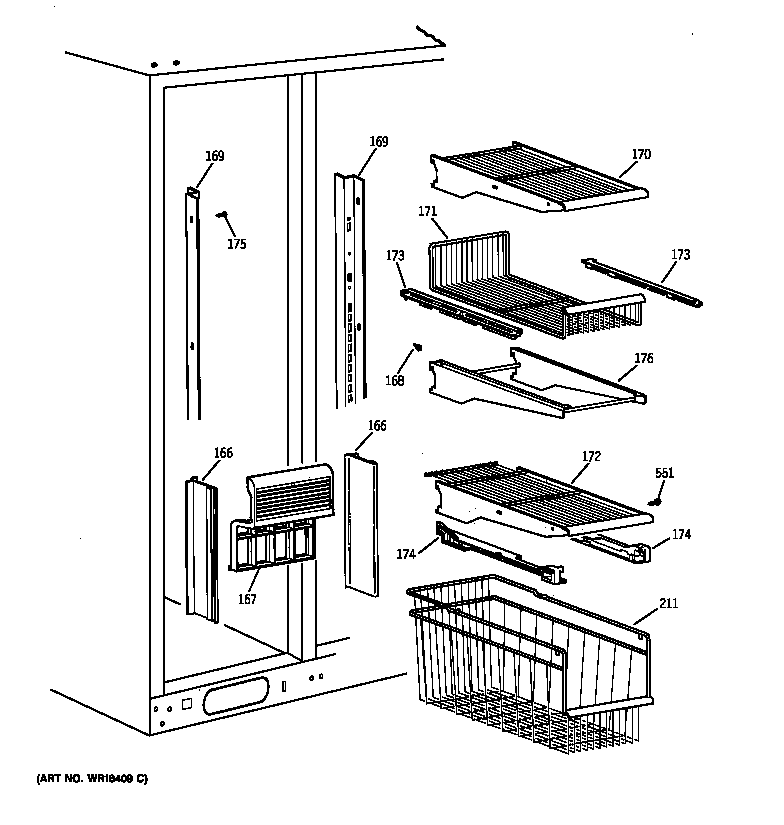 169
169
170
175
171
173
173
168
176
166
166
172
551
174
174
167
211
(ART NO. WR18409 C)