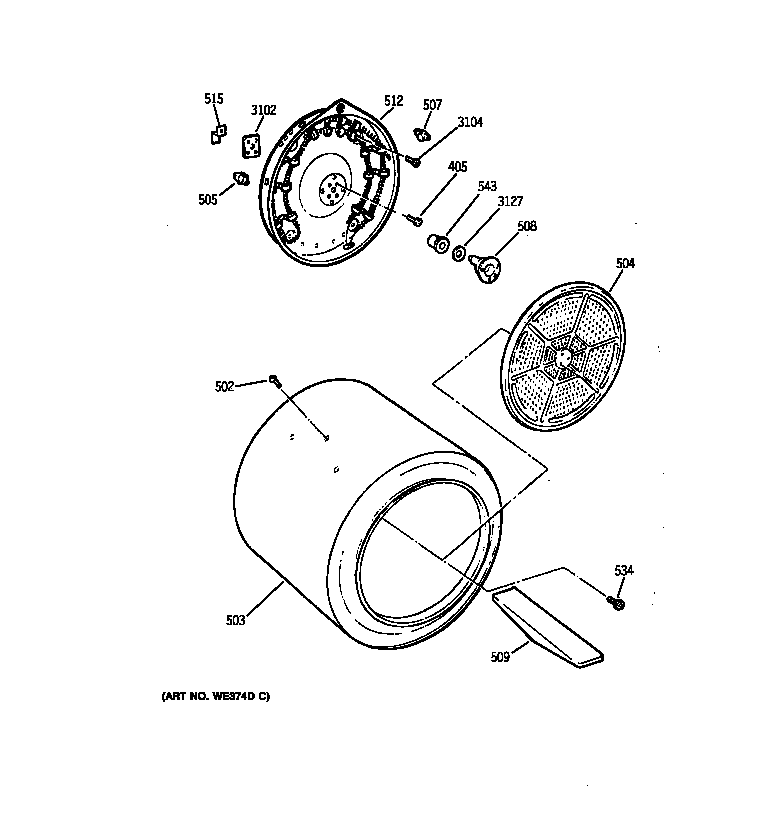 515
3102
512
507
3104
505
405
543
3127
508
504
502
503
534
509
(ART NO. WE374D C)