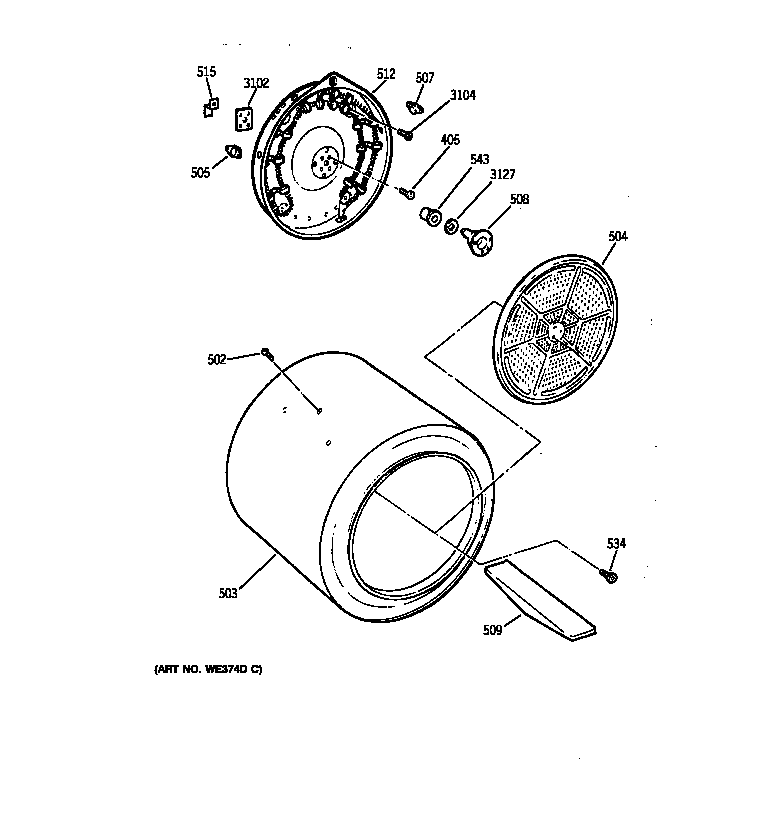 515
3102
512
507
3104
505
405
543
3127
508
504
502
534
503
509
(ART NO. WE374D C)