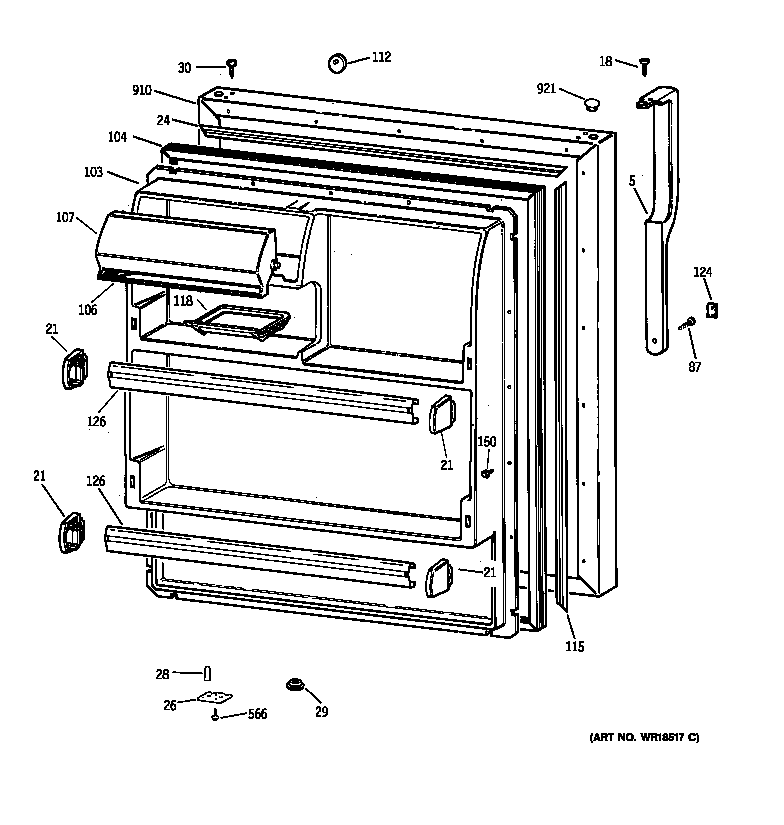 30
112
18
910
921
24
104
103
5
107
124
106
118
87
21
126
21
150
21
126
21
115
28
26
566
29
(ART NO. WR18517 C)