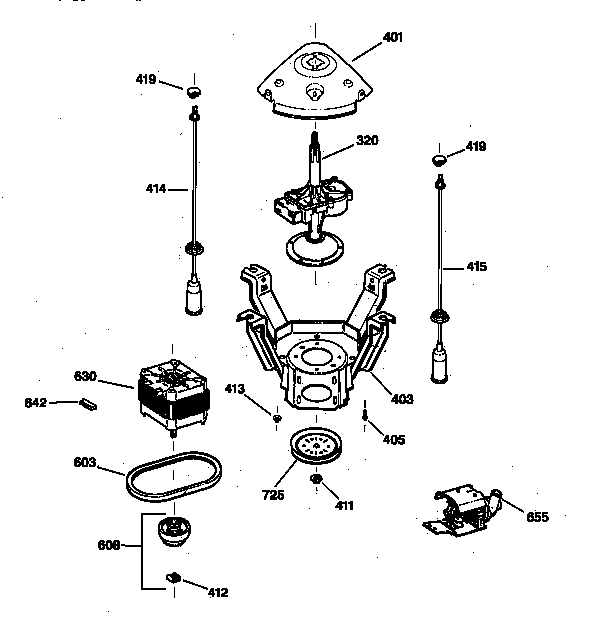 401
419
320
419
414
415
630
642
413
403
405
603
725
411
655
608
412