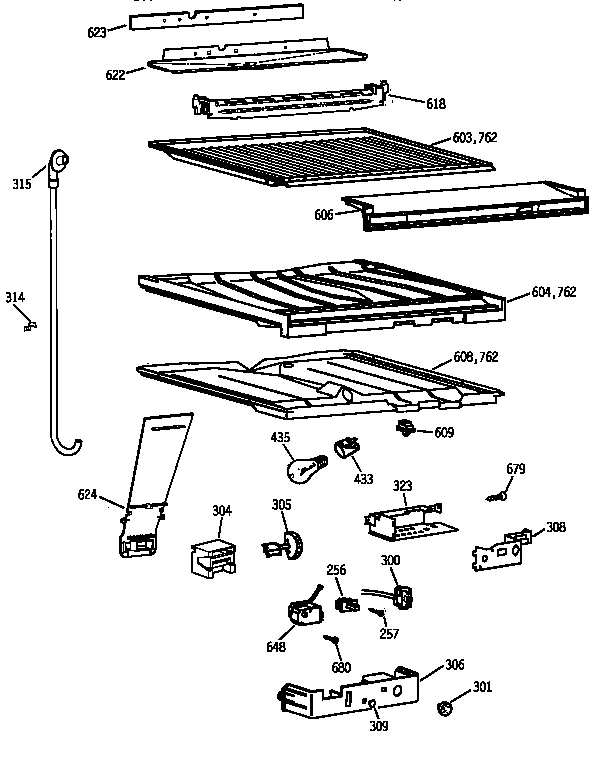 623
622
618
603,762
315
606
314
604,762
608,762
609
435
433
679
624
323
304
305
308
256
300
648
257
680
306
301
309