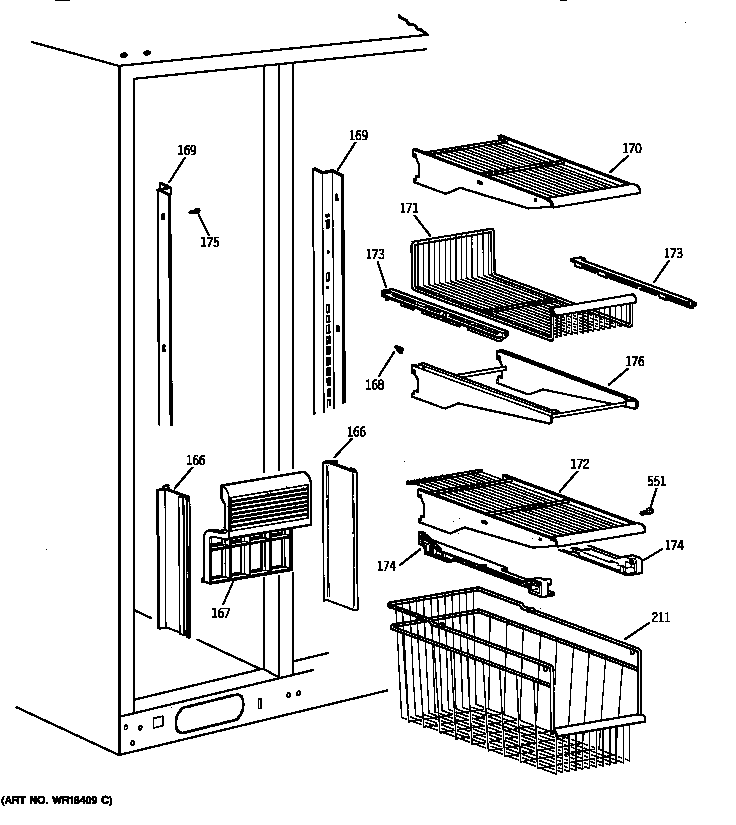 169
169
170
175
171
173
173
168
176
166
166
172
551
174
174
167
211
(ART NO. WR18409 C)