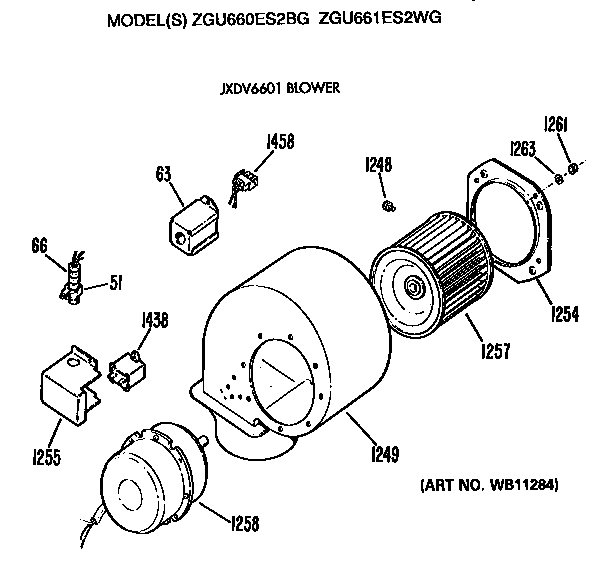 MODEL(S) ZGU660ES2BG ZGU661ES2WG

JXDV6601 BLOWER

1261
1263
1458
1248
63
66
51
1254
1438
1257
1255
1249
(ART NO. WB11284)
1258