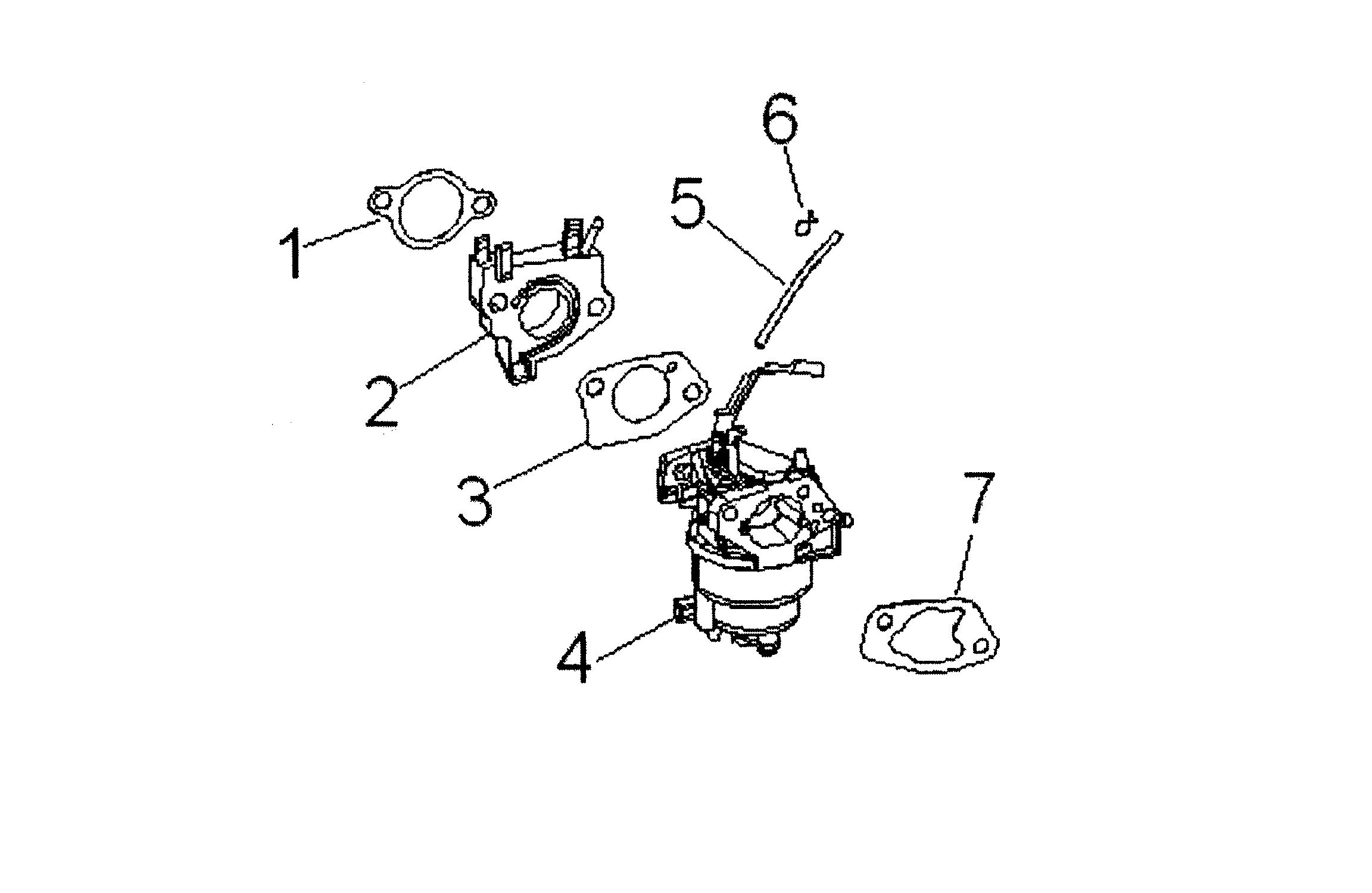 6
5
1
2
3
7
4