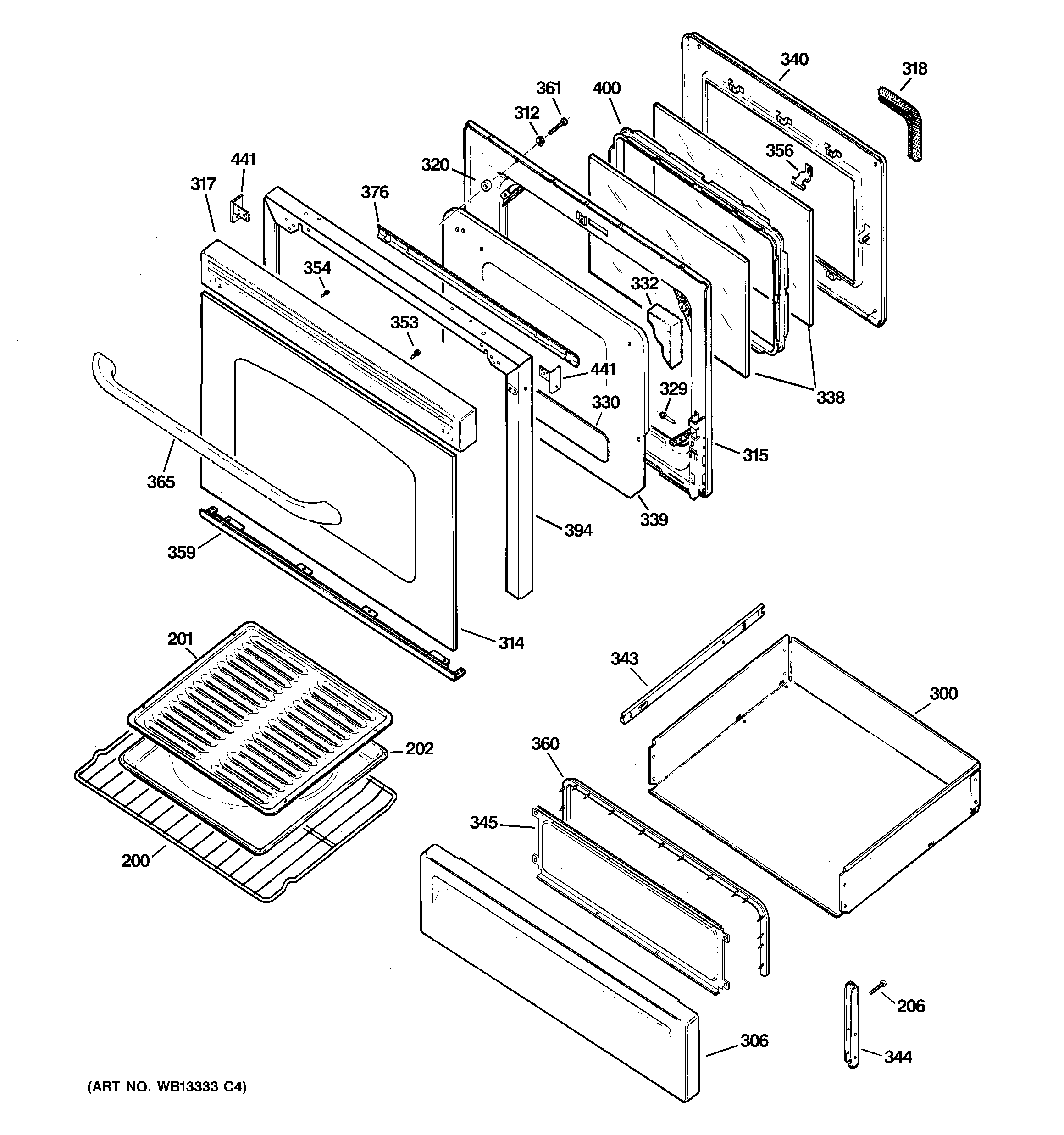 340
318
361
400
312
356
441
320
317
376
354
332
353
441
329
330
338
315
365
339
394
359
314
201
343
300
202
360
345
200
206
306
344
(ART NO. WB13333 C4)