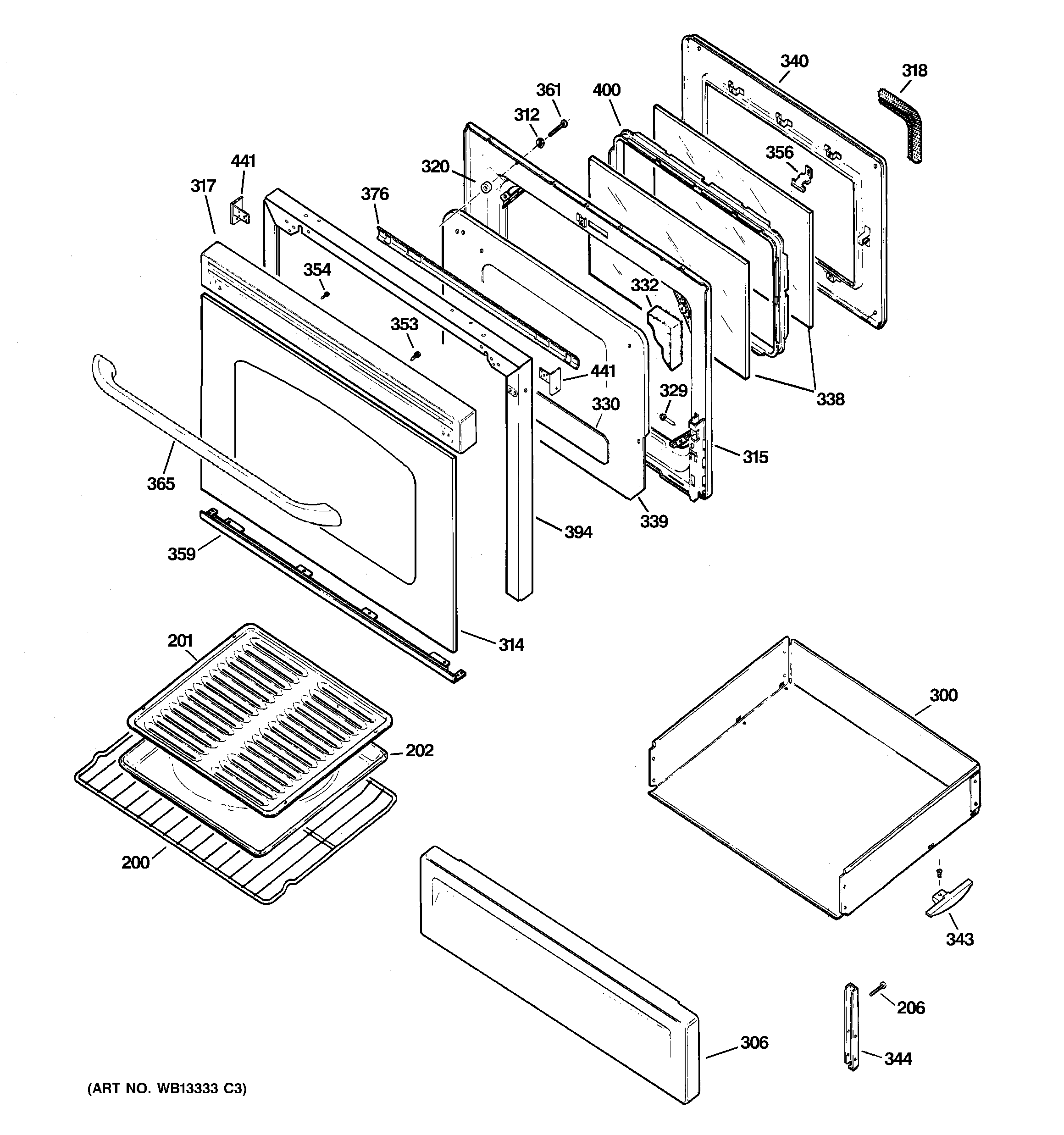 340
318
361
400
312
356
441
320
317
376
354
332
353
441
329
330
338
315
365
339
394
359
314
201
300
202
200
343
206
306
344
(ART NO. WB13333 C3)