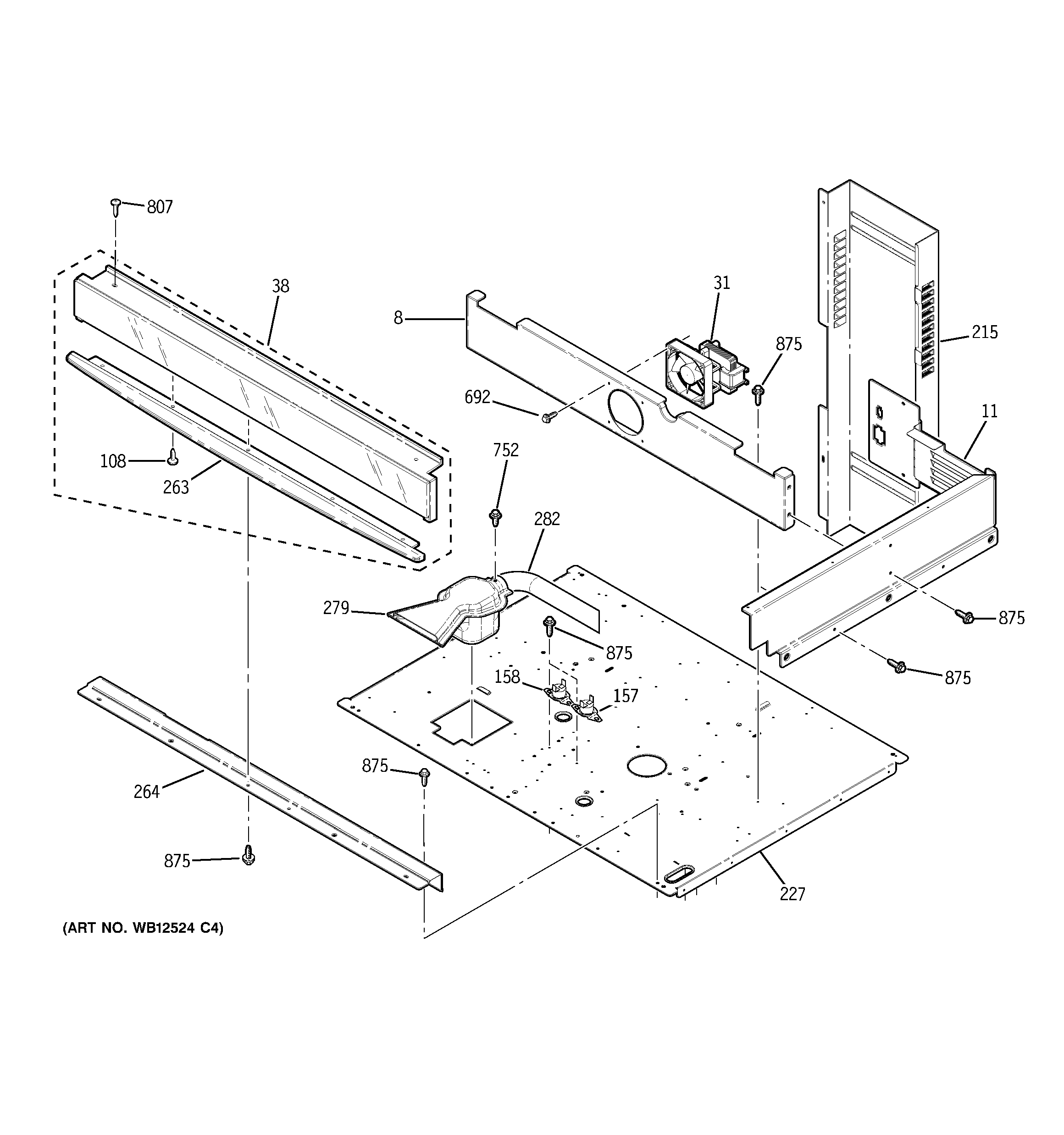 807

38

31

8

215

875

692

11

108

263

752

282

279

875

875

875

158

157

875

264

875

227

(ART NO. WB12524 C4)