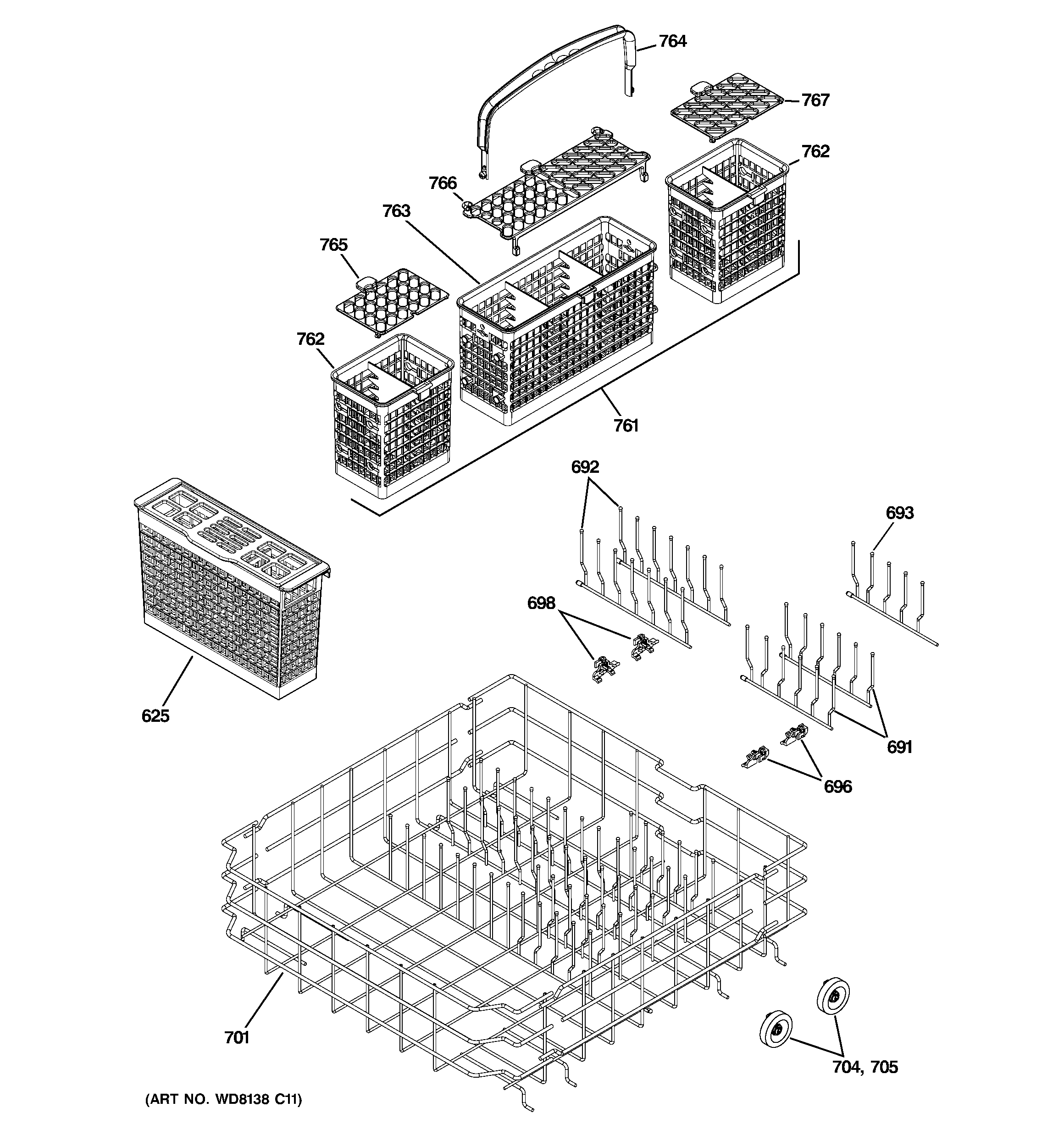 764
767
762
766
763
765
762
761
692
693
698
625
691
696
701
704, 705
(ART NO. WD8138 C11)