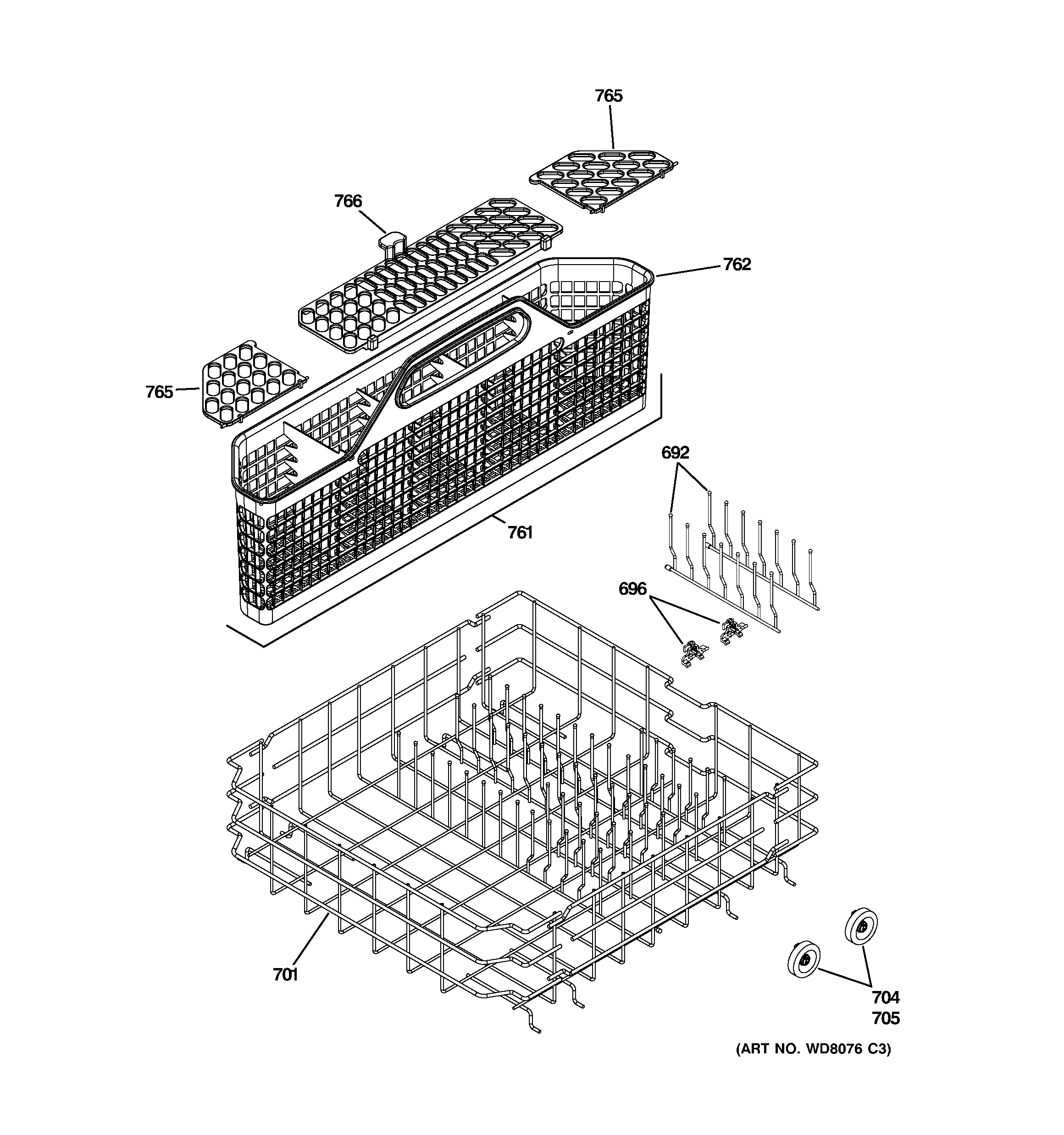 765

766

762

765

692

761

696

701

704
705

(ART NO. WD8076 C3)