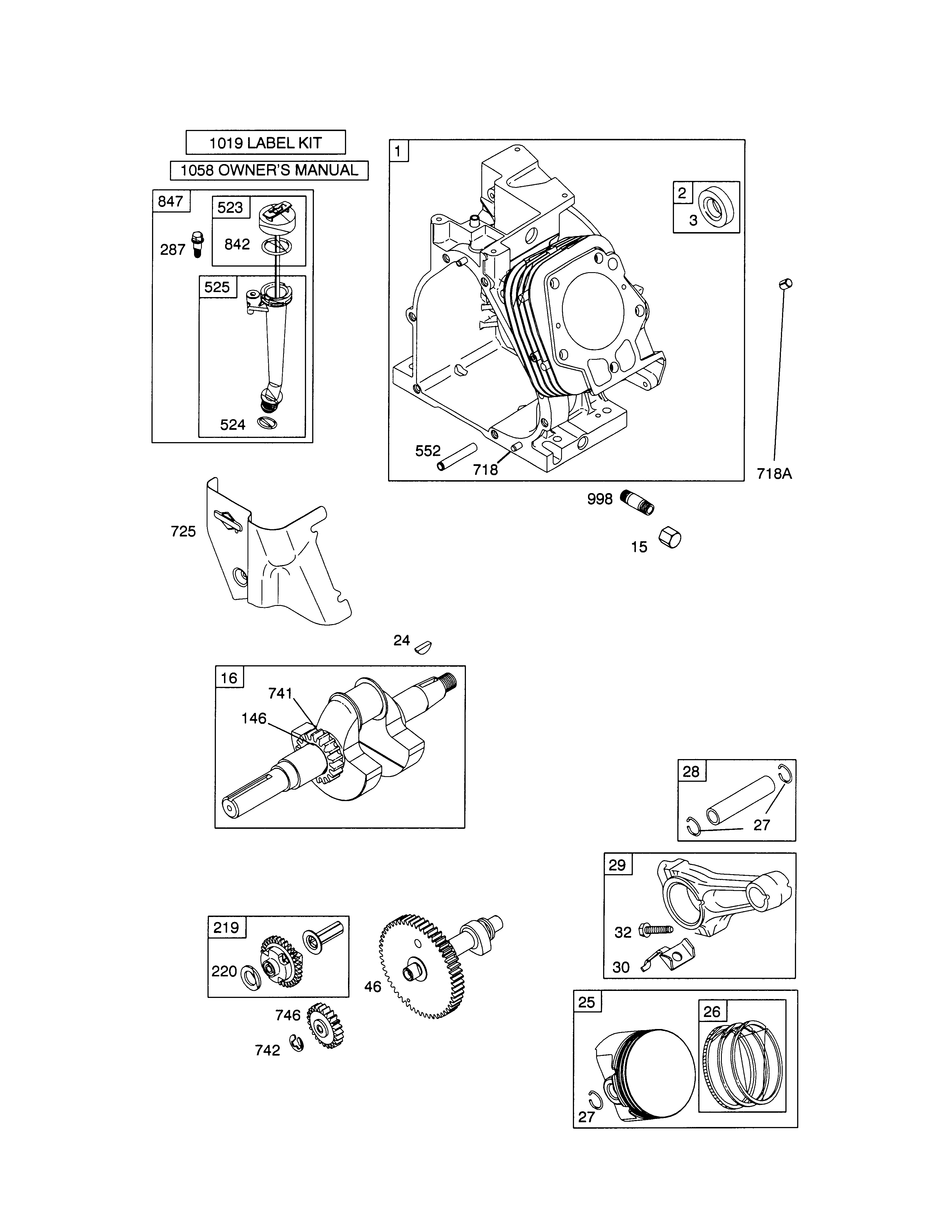 1019 LABEL KIT

1058 OWNER'S MANUAL

847
523
287
842
525
524

1
2
3
552
718
718A

998
15
725

24

16
741
146

28
27

29
32
30

219
220
46
746
742

25
26
27