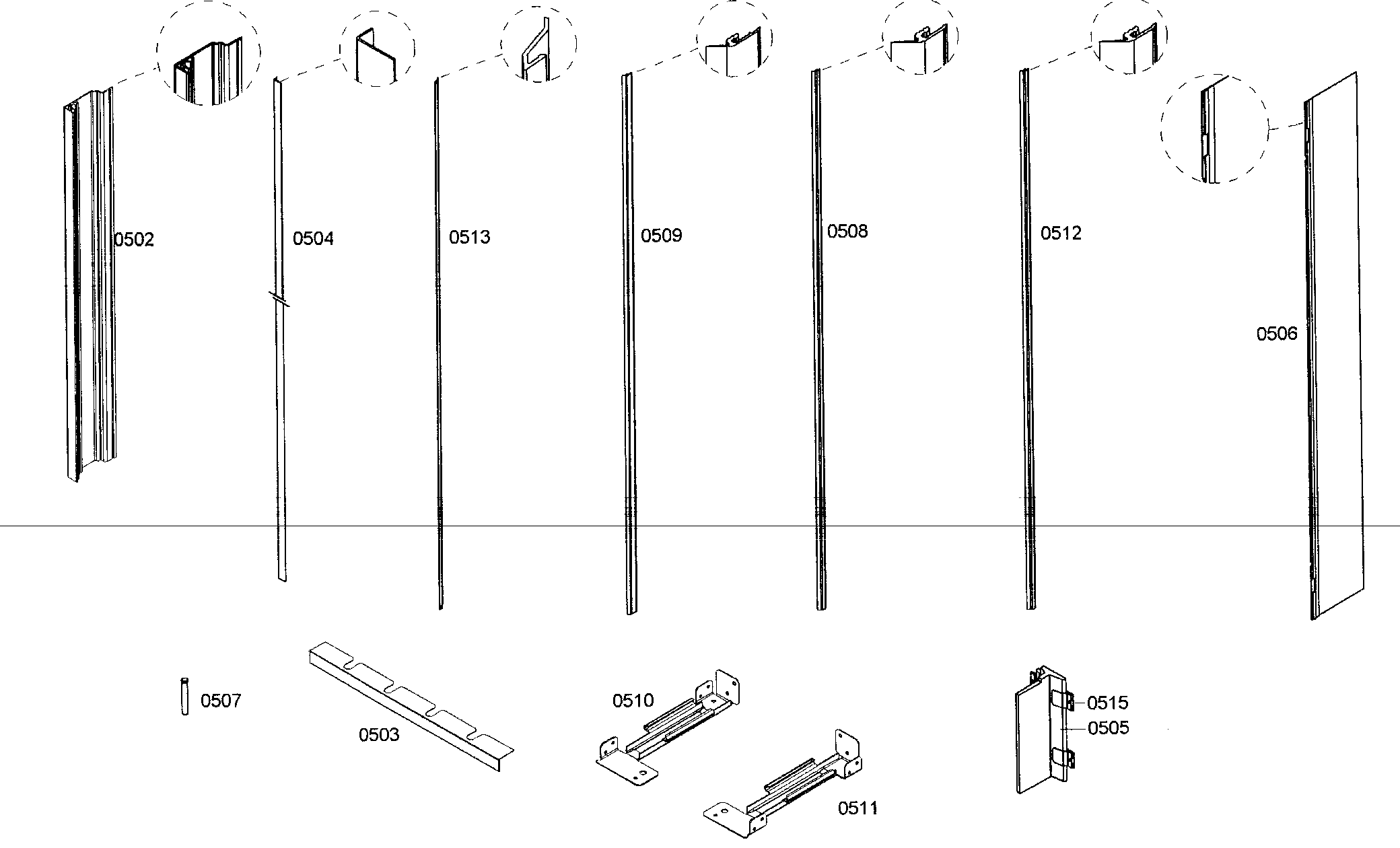 0502
0504
0513
0509
0508
0512
0506
0507
0503
0510
0511
0515
0505