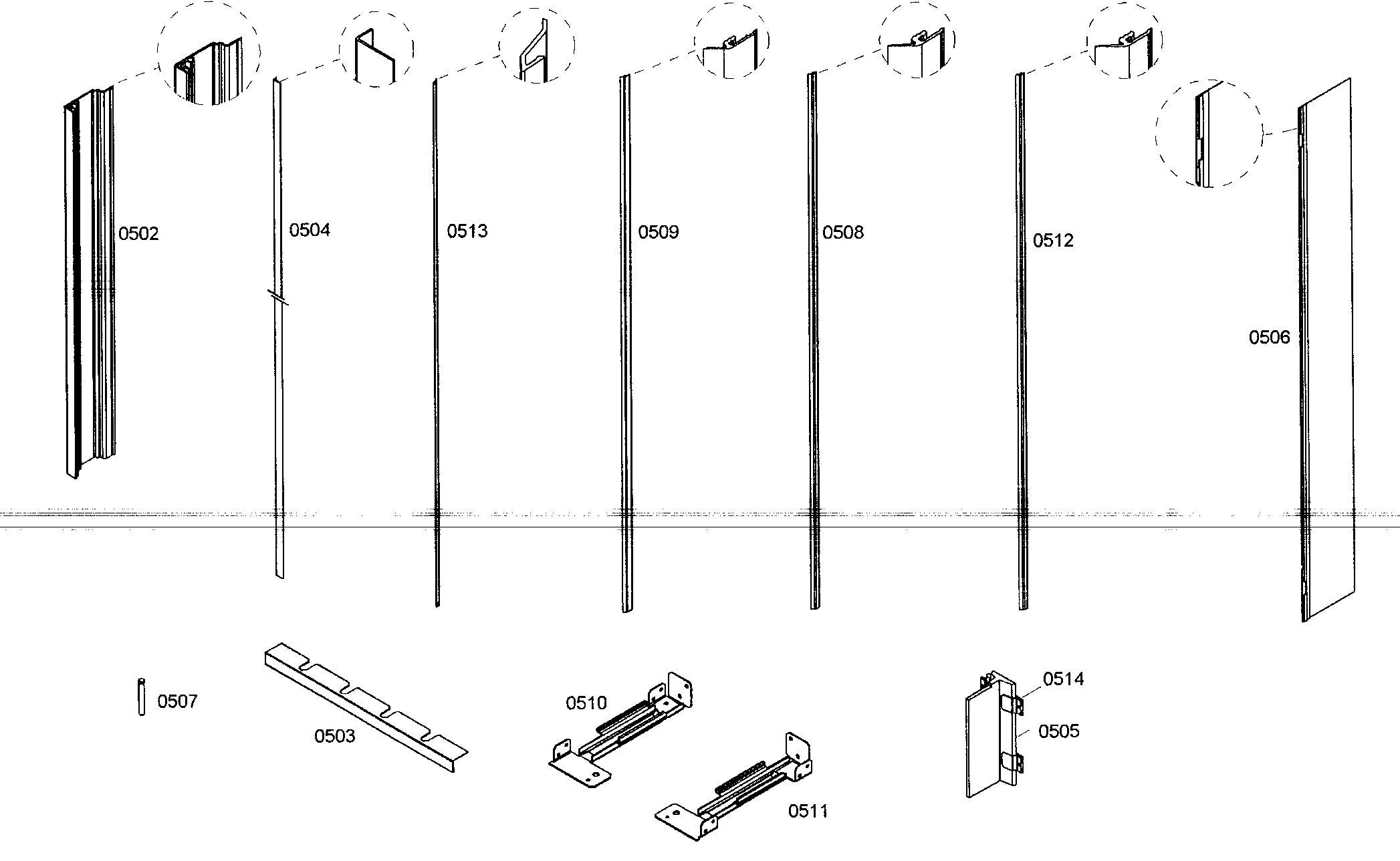 0502

0504

0513

0509

0508

0512

0506

0507

0503

0510

0511

0514

0505