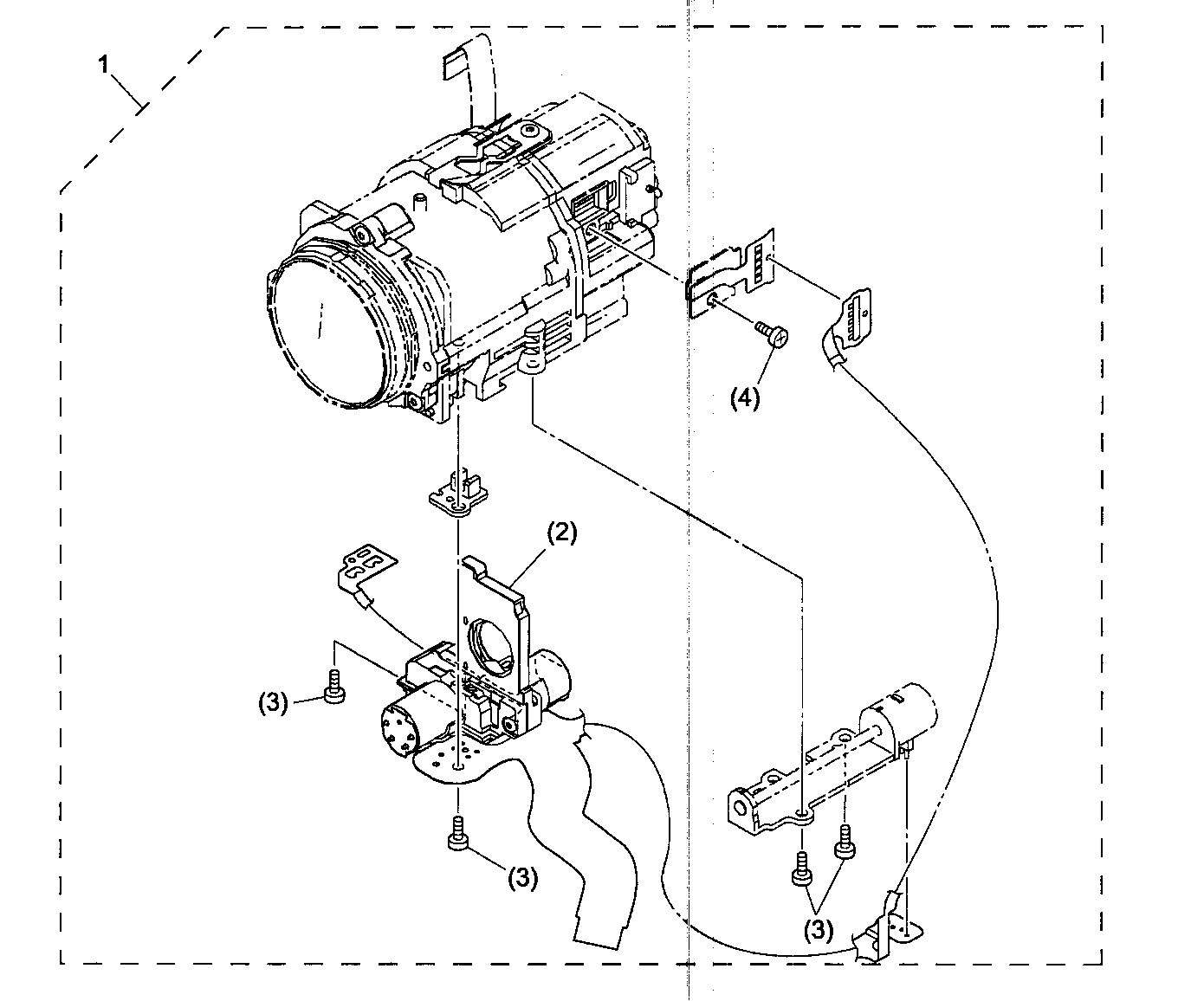 1

(4)

(2)

(3)

(3)

(3)