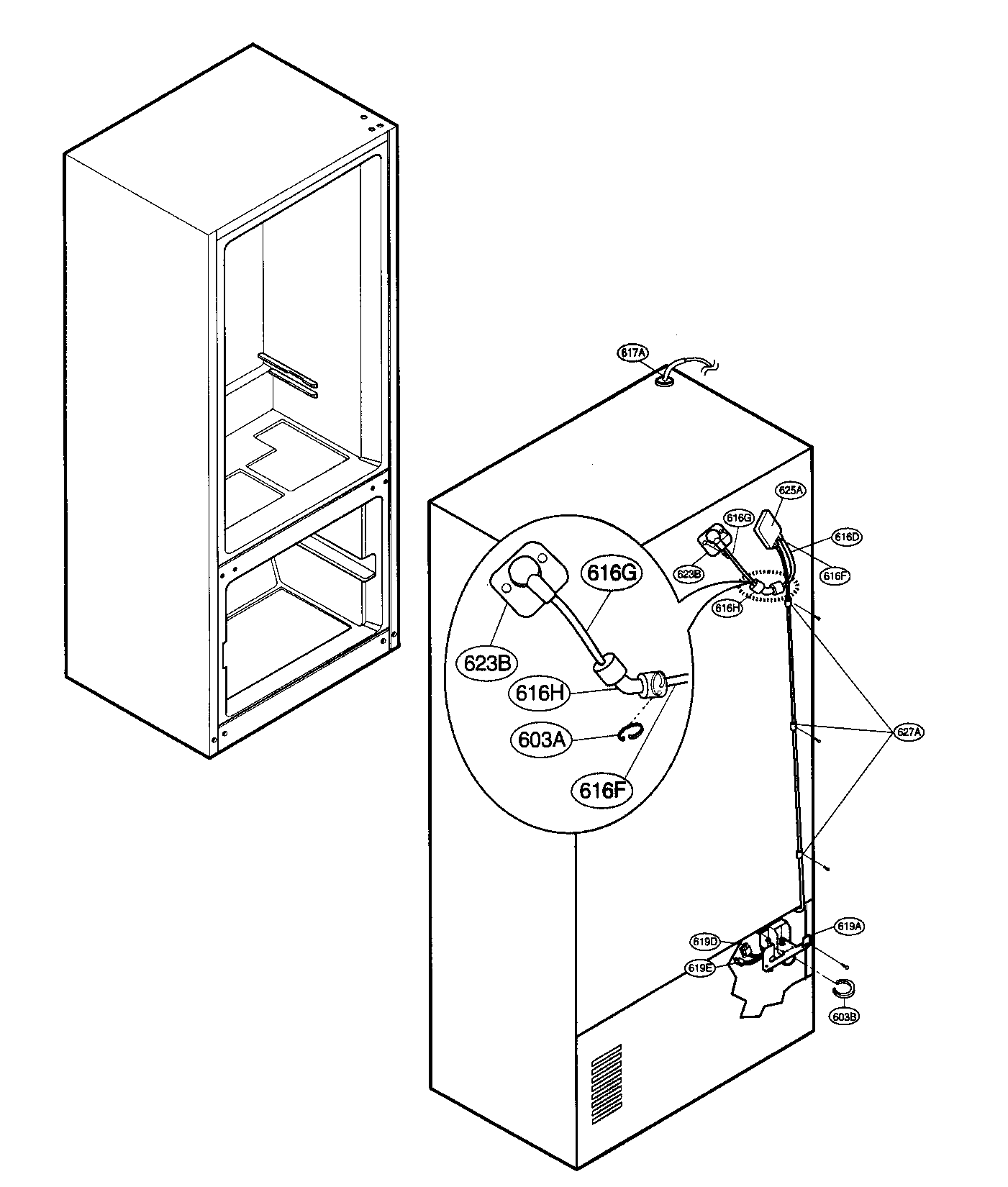 617A
625A
616G
616D
623B
616F
616H
616G
623B
616H
603A
616F
627A
619A
619D
619E
603B