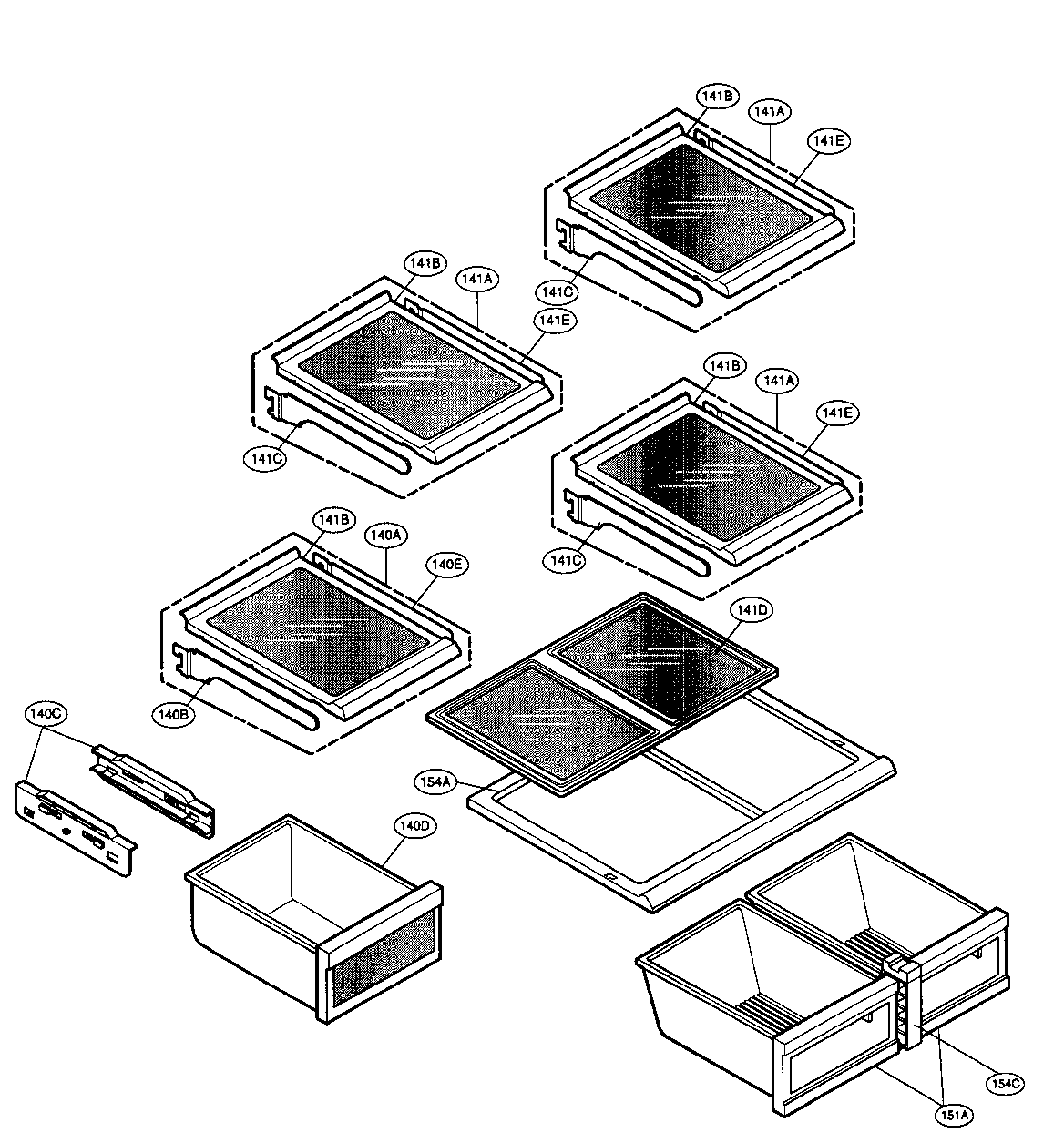 141B
141A
141E
141C
141B
141A
141E
141C
141B
141A
141E
141C
141B
140A
140E
140B
141D
140C
154A
140D
154C
151A