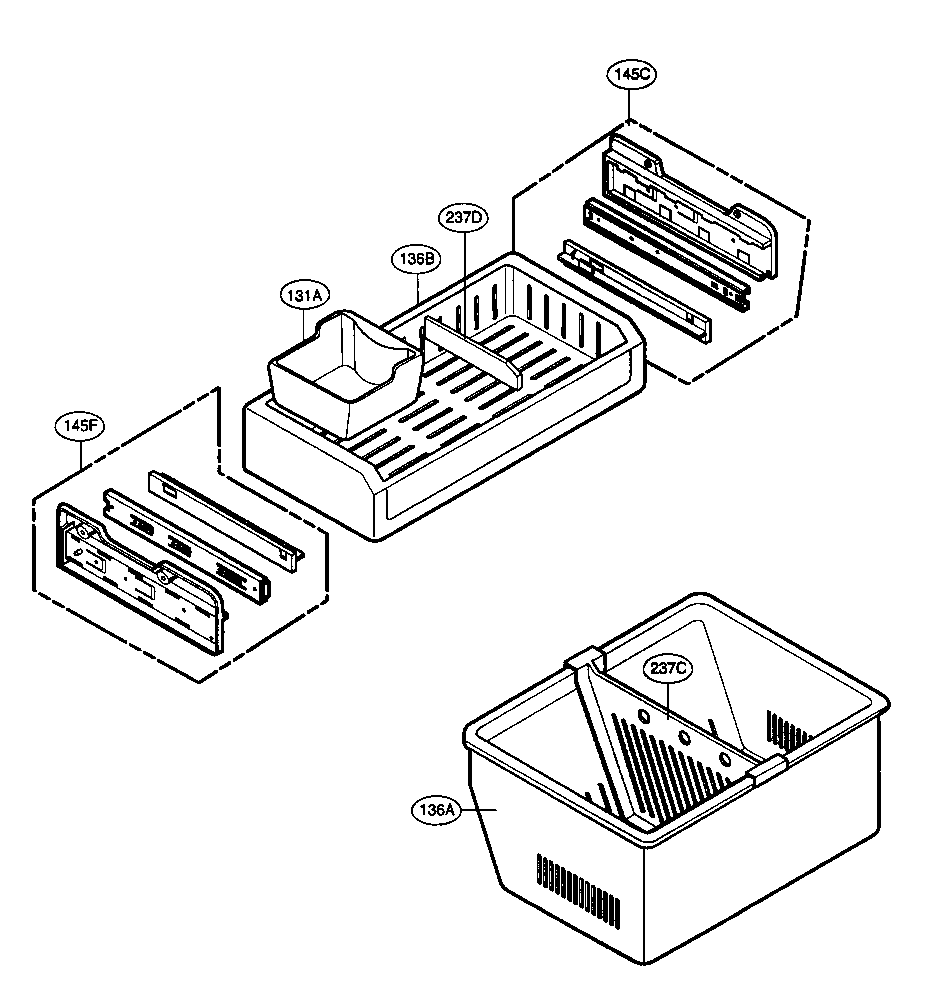 145C
237D
136B
131A
145F
237C
136A