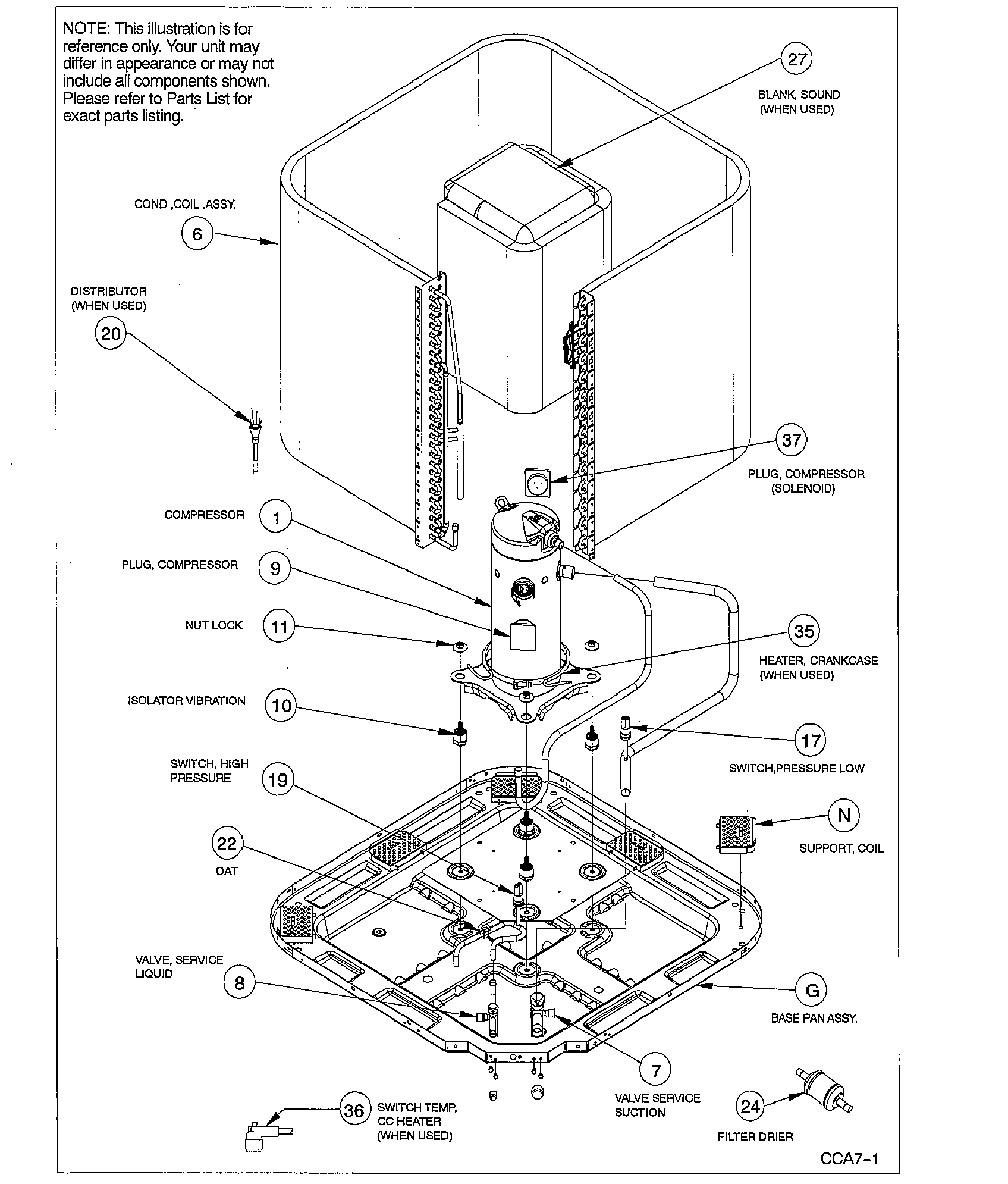 NOTE: This illustration is for reference only. Your unit may differ in appearance or may not include all components shown. Please refer to Parts List for exact parts listing.

27
BLANK, SOUND
(WHEN USED)

COND ,COIL .ASSY.
6

DISTRIBUTOR
(WHEN USED)
20

37
PLUG, COMPRESSOR
(SOLENOID)

COMPRESSOR
1

PLUG, COMPRESSOR
9

NUT LOCK
11

35
HEATER, CRANKCASE
(WHEN USED)

ISOLATOR VIBRATION
10

17
SWITCH,PRESSURE LOW

SWITCH, HIGH
PRESSURE
19

N
SUPPORT, COIL

22
OAT

VALVE, SERVICE
LIQUID
8

G
BASE PAN ASSY.

7
VALVE SERVICE
SUCTION

36
SWITCH TEMP,
CC HEATER
(WHEN USED)

24
FILTER DRIER

CCA7-1