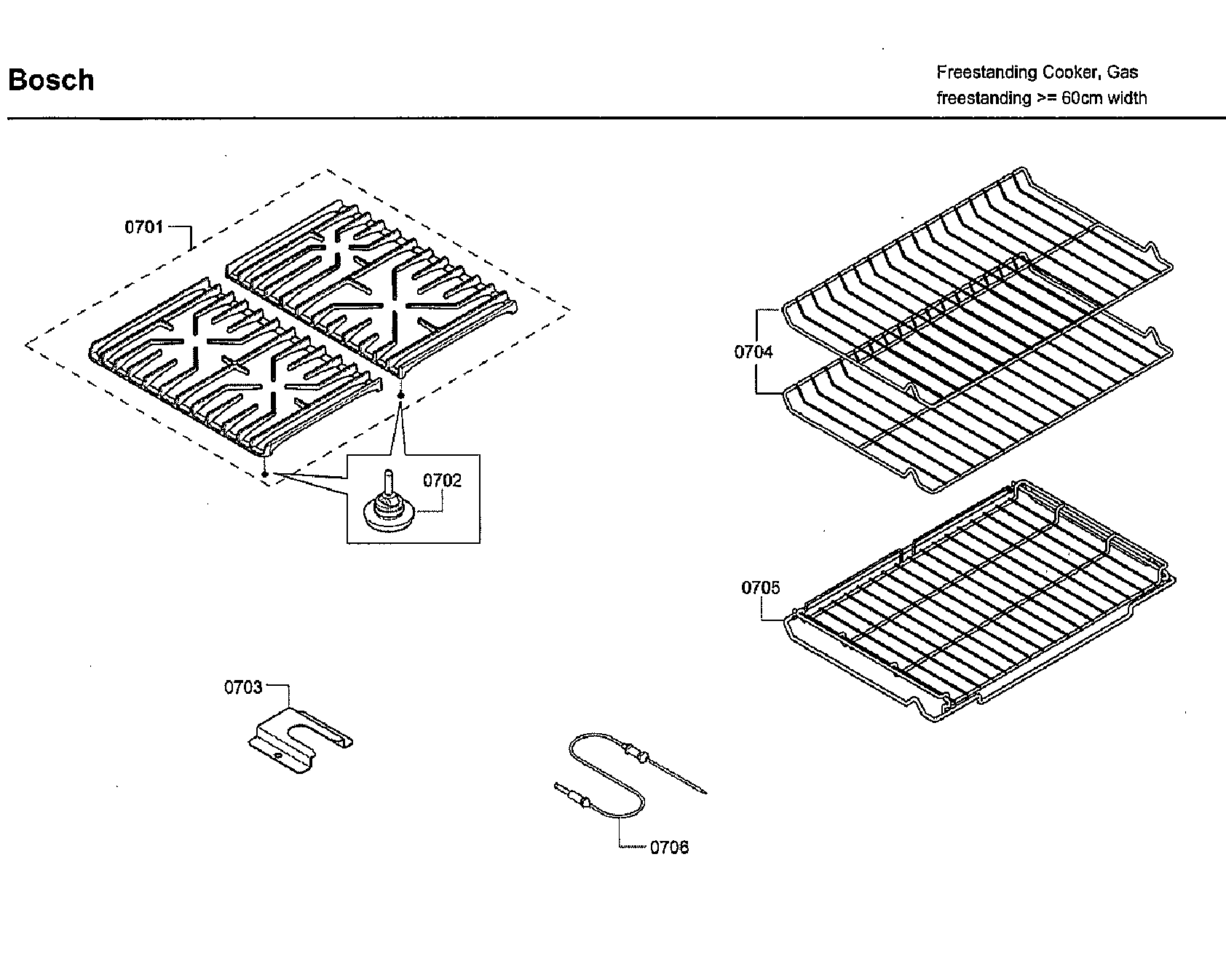 Bosch

Freestanding Cooker, Gas
freestanding >= 60cm width

0701

0702

0704

0705

0703

0706