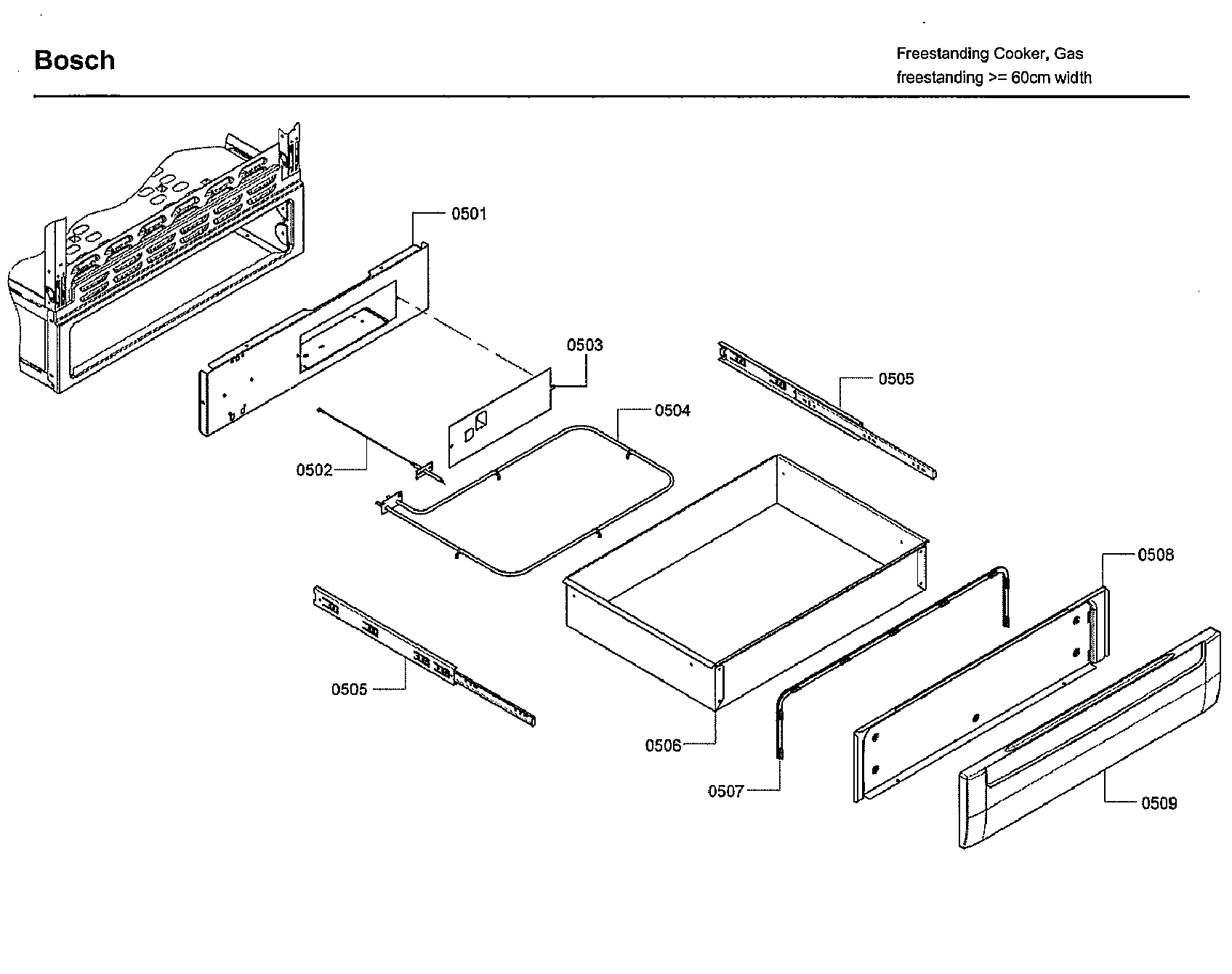 Bosch

Freestanding Cooker, Gas
freestanding >= 60cm width

0501

0503

0505

0504

0502

0508

0505

0506

0507

0509