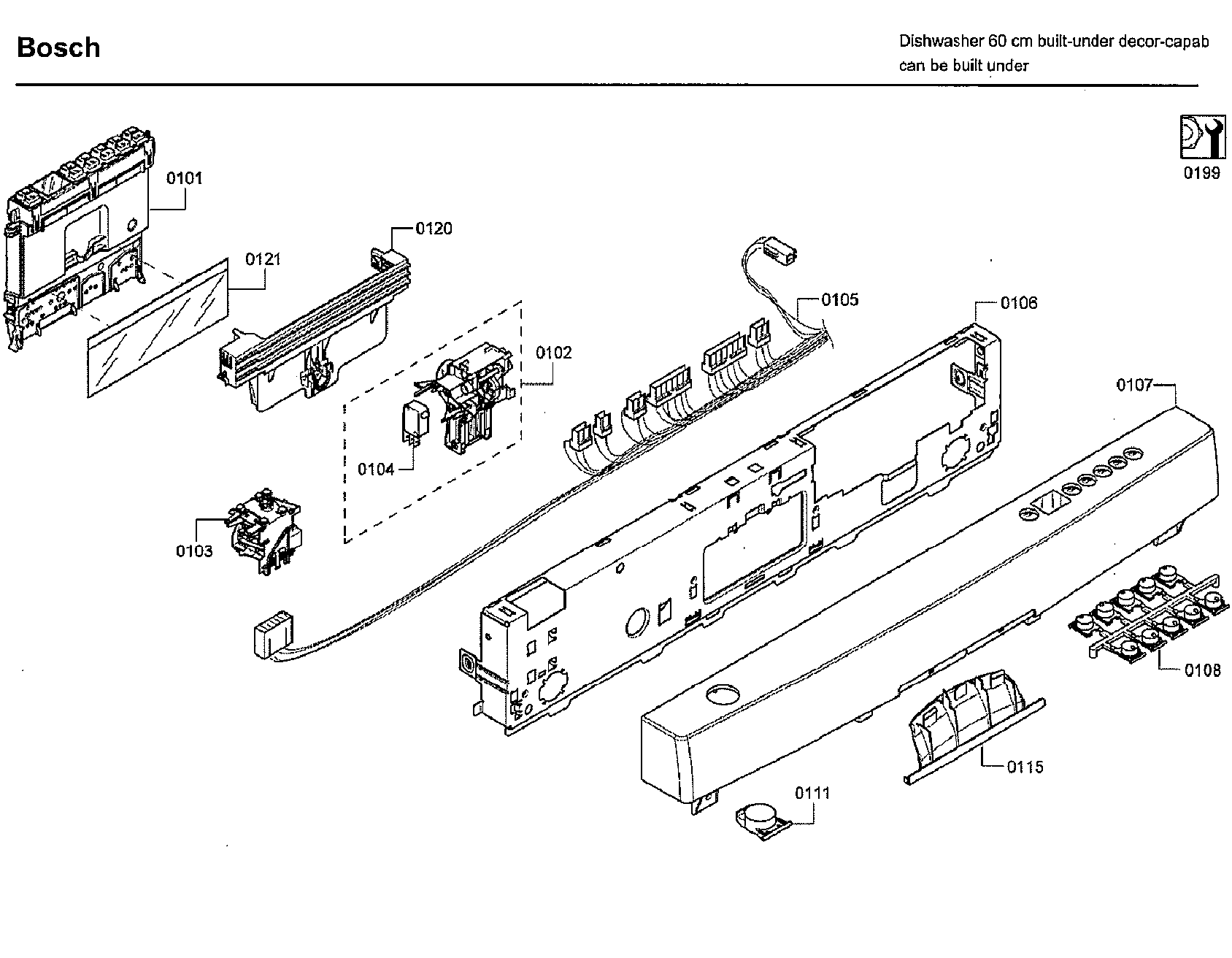 Bosch

Dishwasher 60 cm built-under decor-capab
can be built under

0199

0101

0120

0121

0105

0106

0102

0107

0104

0103

0108

0115

0111